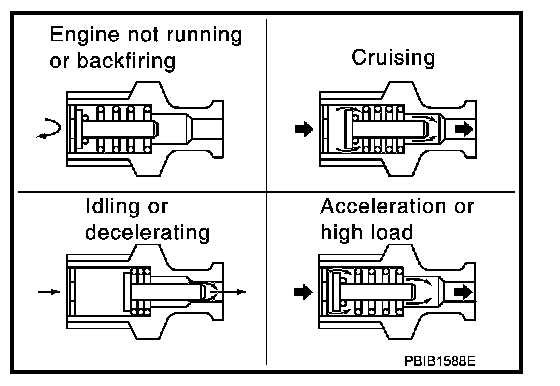 Engine not running or backfiring

Cruising

Idling or decelerating

Acceleration or high load

PBIB1588E