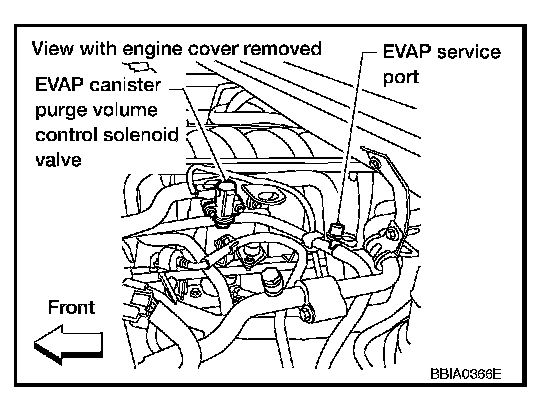 View with engine cover removed

EVAP service port

EVAP canister purge volume control solenoid valve

Front

BBIA0366E