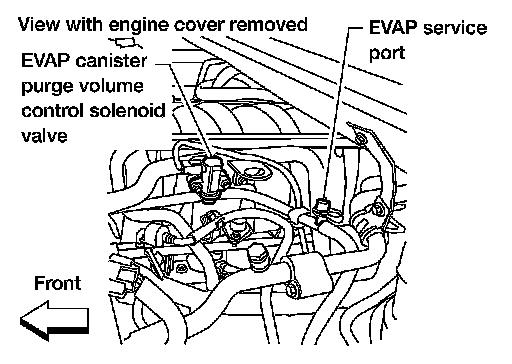 View with engine cover removed

EVAP service port

EVAP canister purge volume control solenoid valve

Front