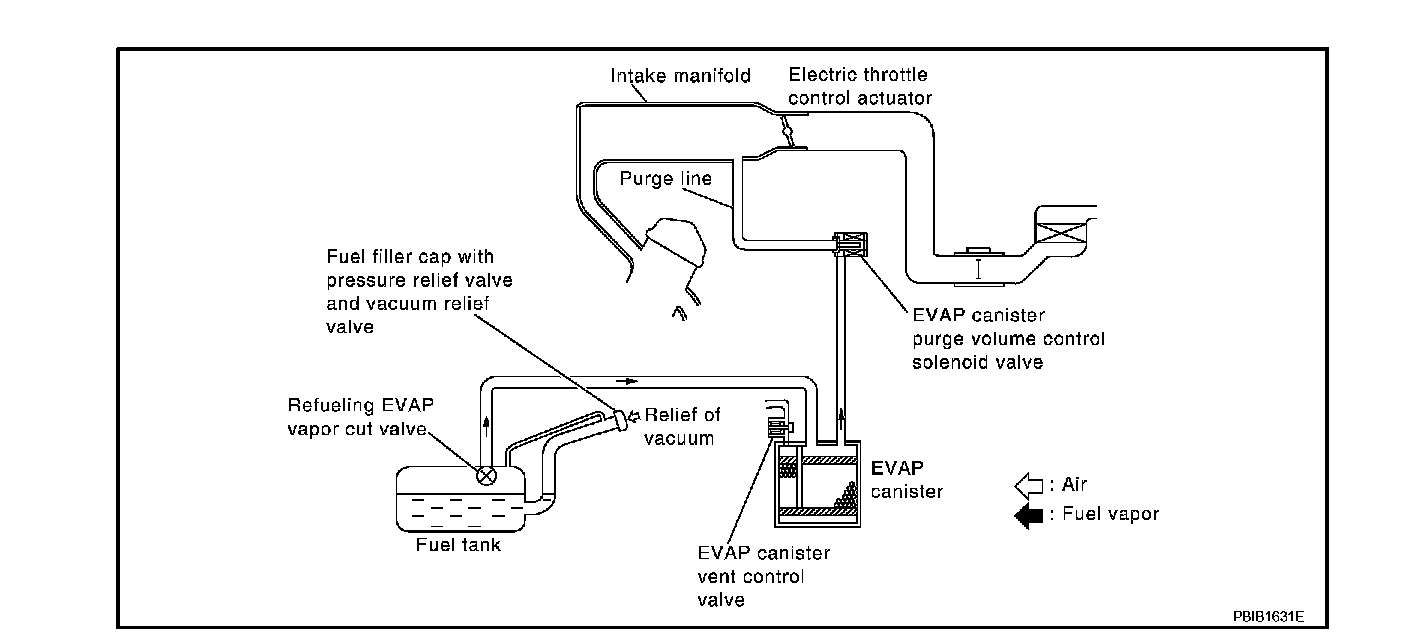 Intake manifold

Electric throttle control actuator

Purge line

Fuel filler cap with pressure relief valve and vacuum relief valve

EVAP canister purge volume control solenoid valve

Refueling EVAP vapor cut valve

Relief of vacuum

EVAP canister

: Air

: Fuel vapor

Fuel tank

EVAP canister vent control valve

PBIB1631E