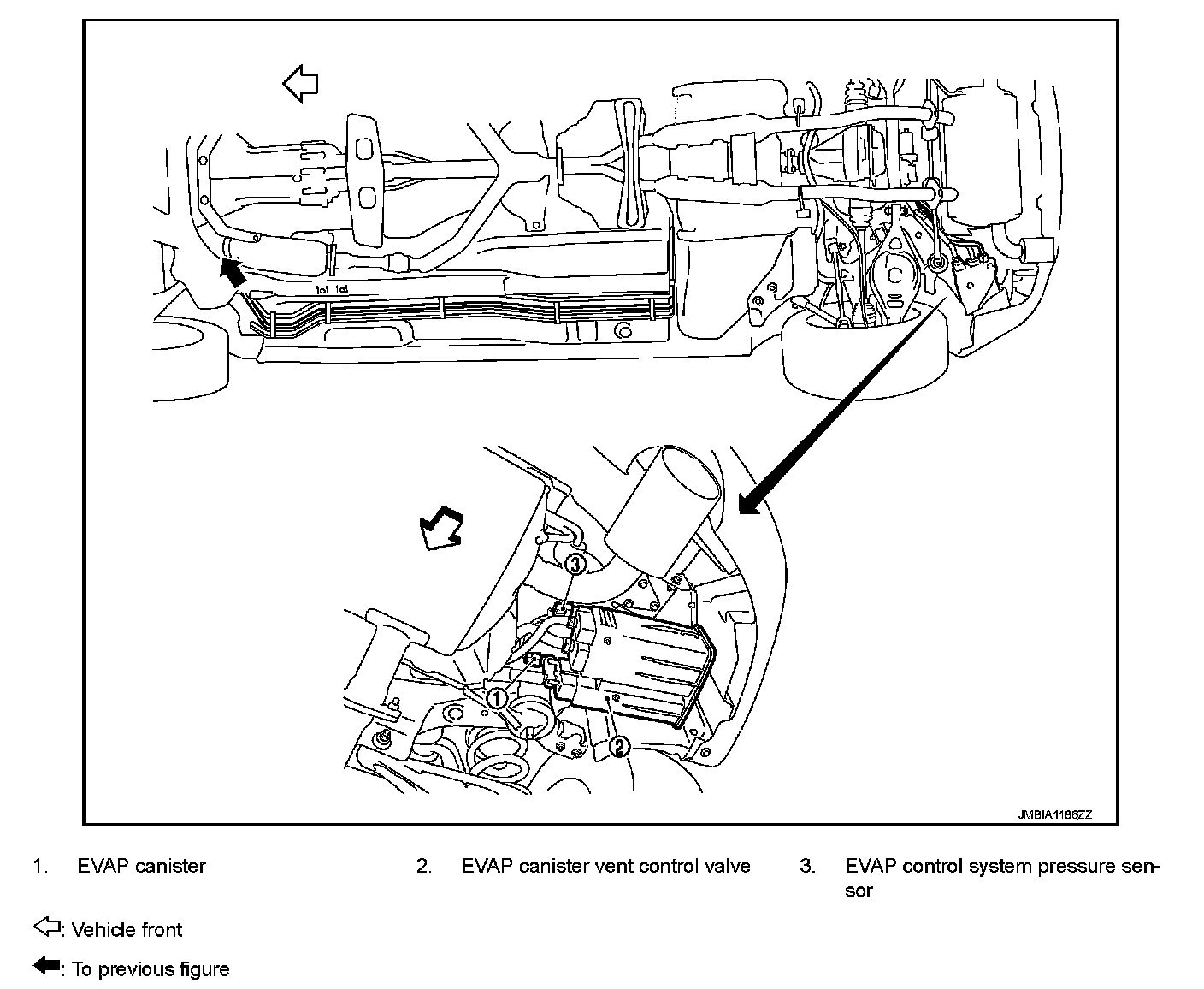 3

1

2

JMBIA1186ZZ

1. EVAP canister

2. EVAP canister vent control valve

3. EVAP control system pressure sensor

: Vehicle front

: To previous figure