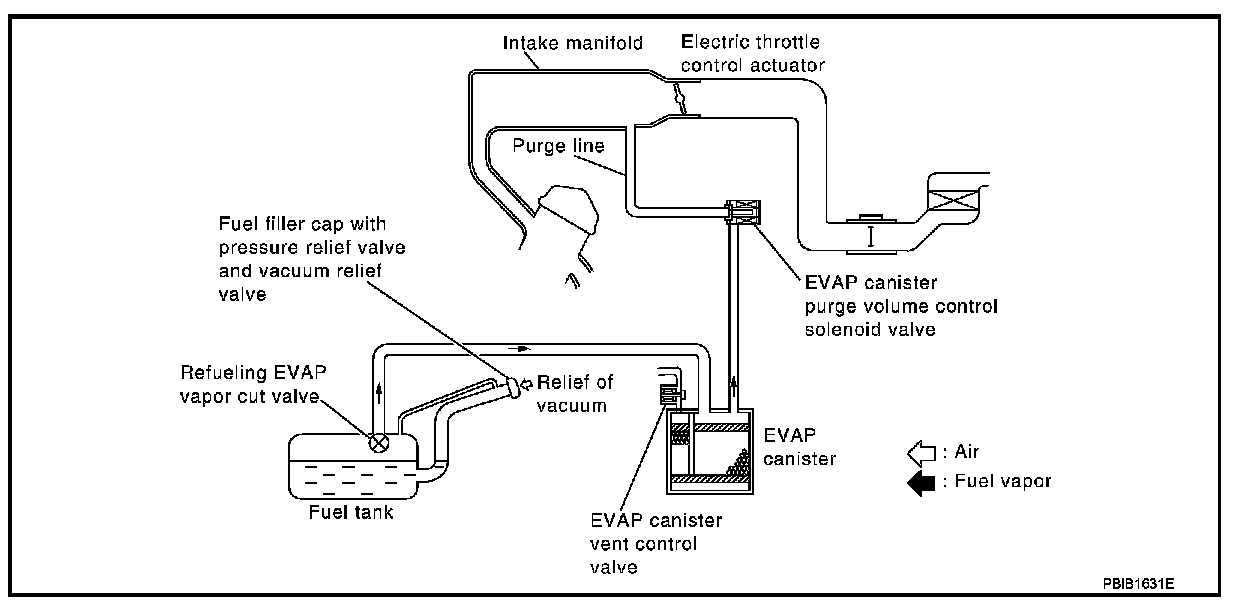 Intake manifold

Electric throttle control actuator

Purge line

Fuel filler cap with pressure relief valve and vacuum relief valve

EVAP canister purge volume control solenoid valve

Refueling EVAP vapor cut valve

Relief of vacuum

EVAP canister

: Air

: Fuel vapor

Fuel tank

EVAP canister vent control valve

PBIB1631E