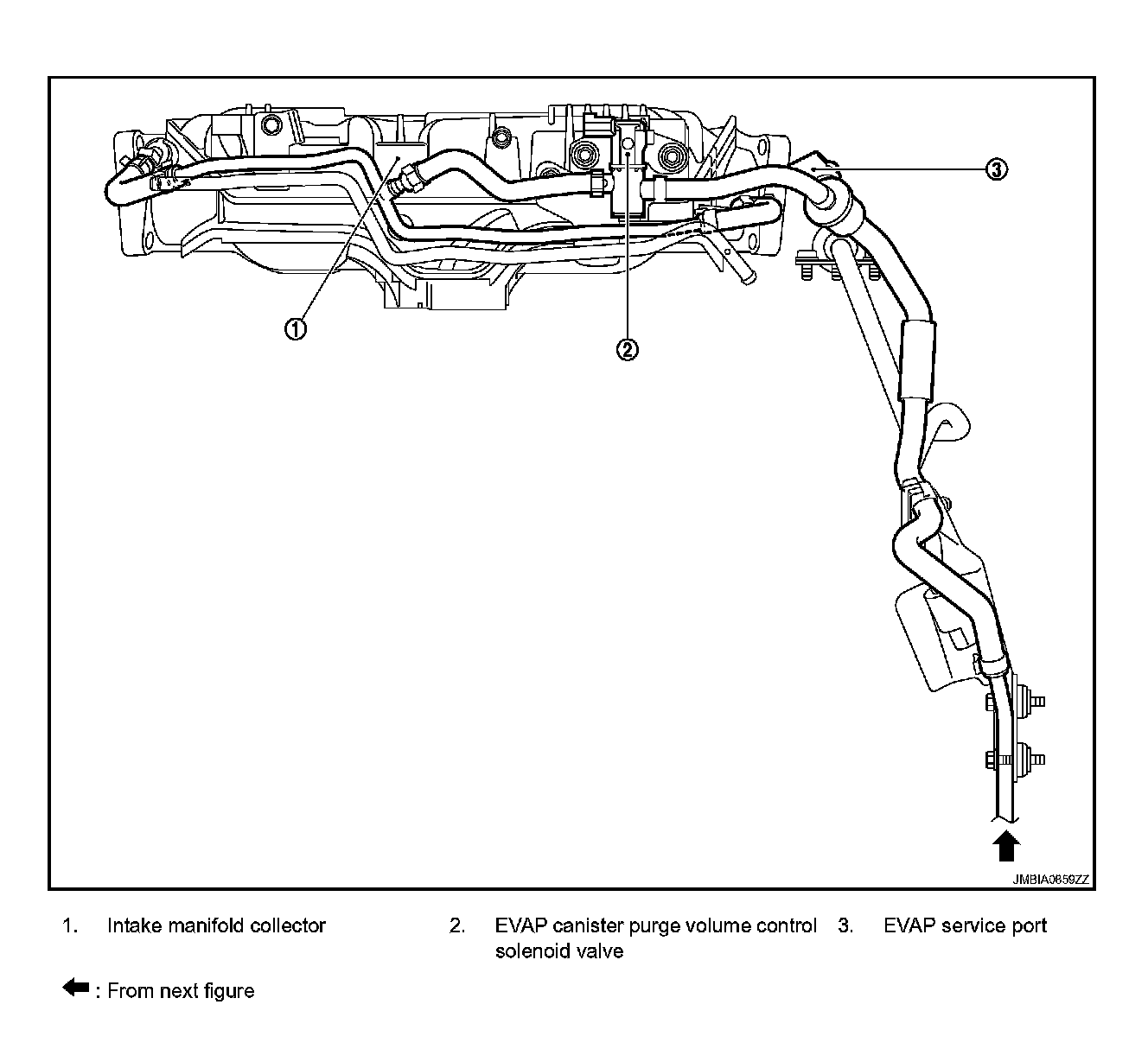 3

1

2

JMBIA0859ZZ

1. Intake manifold collector

2. EVAP canister purge volume control solenoid valve

3. EVAP service port

: From next figure