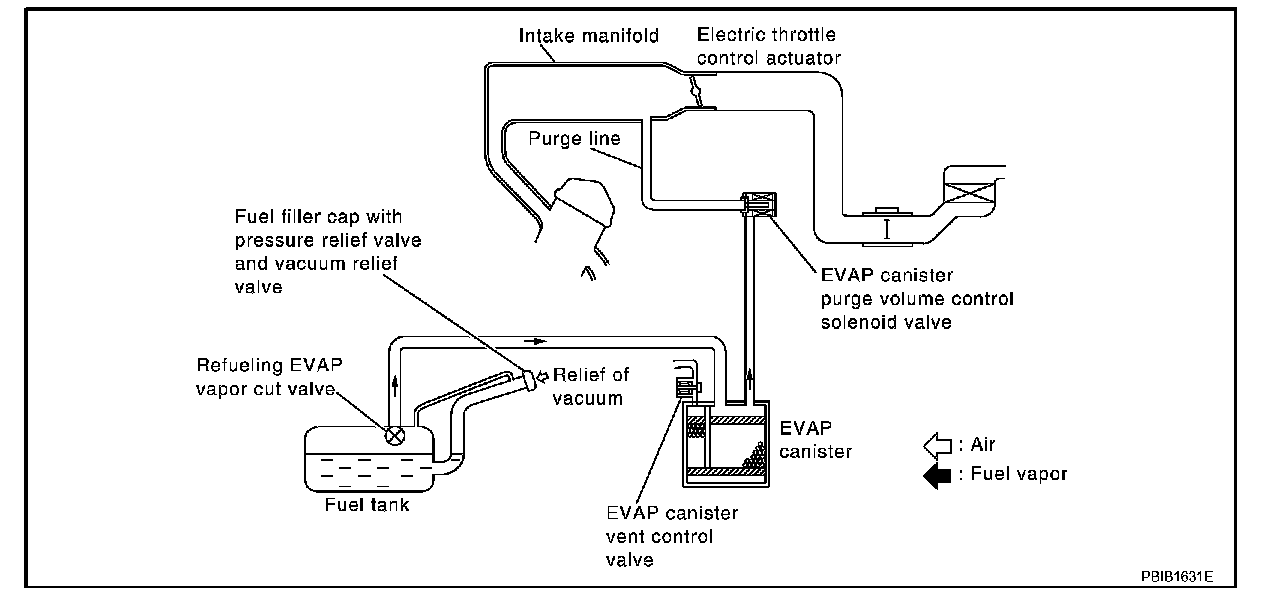 Intake manifold

Electric throttle control actuator

Purge line

Fuel filler cap with pressure relief valve and vacuum relief valve

EVAP canister purge volume control solenoid valve

Refueling EVAP vapor cut valve

Relief of vacuum

EVAP canister

: Air

: Fuel vapor

Fuel tank

EVAP canister vent control valve

PBIB1631E