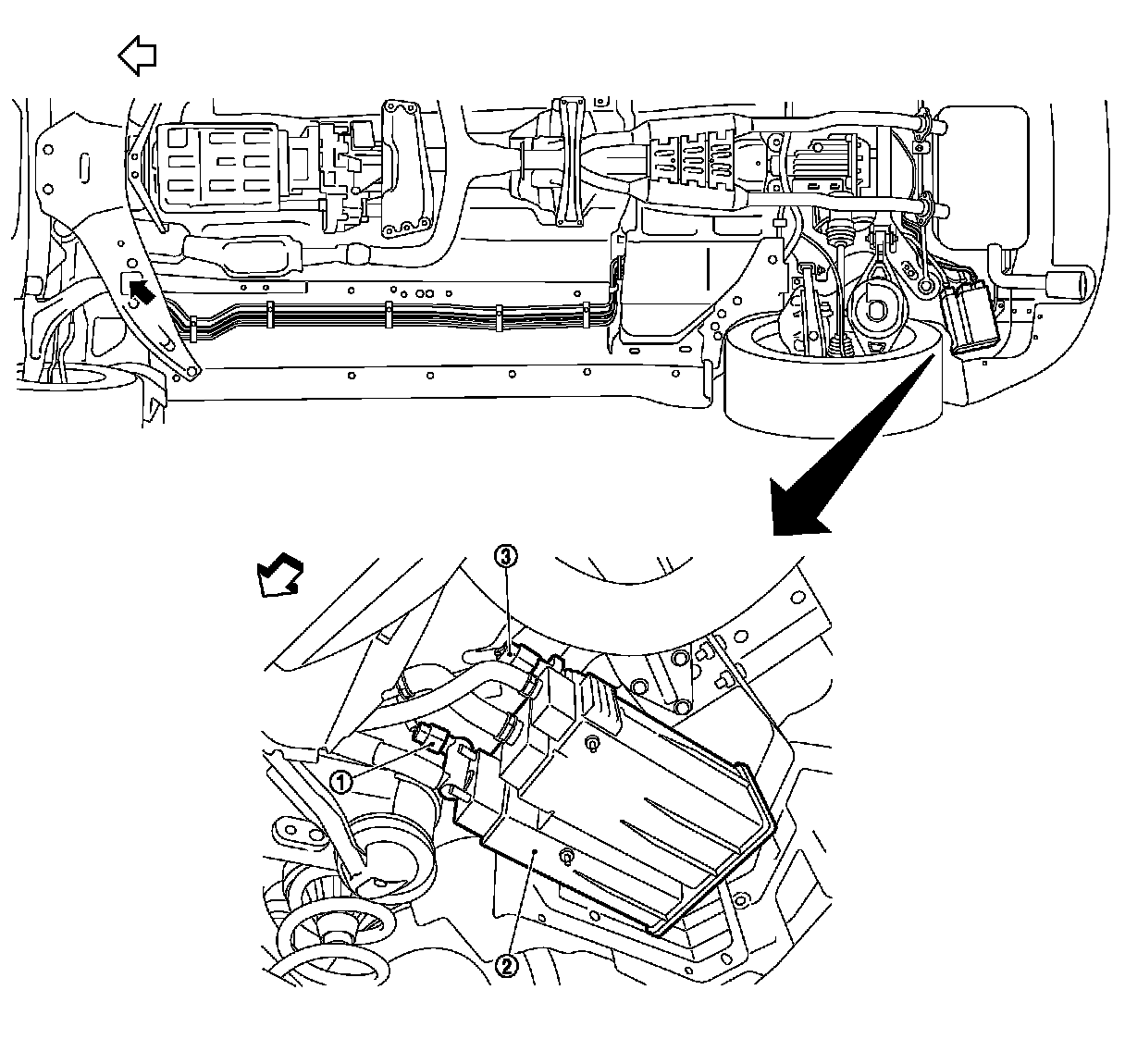 3
1
2