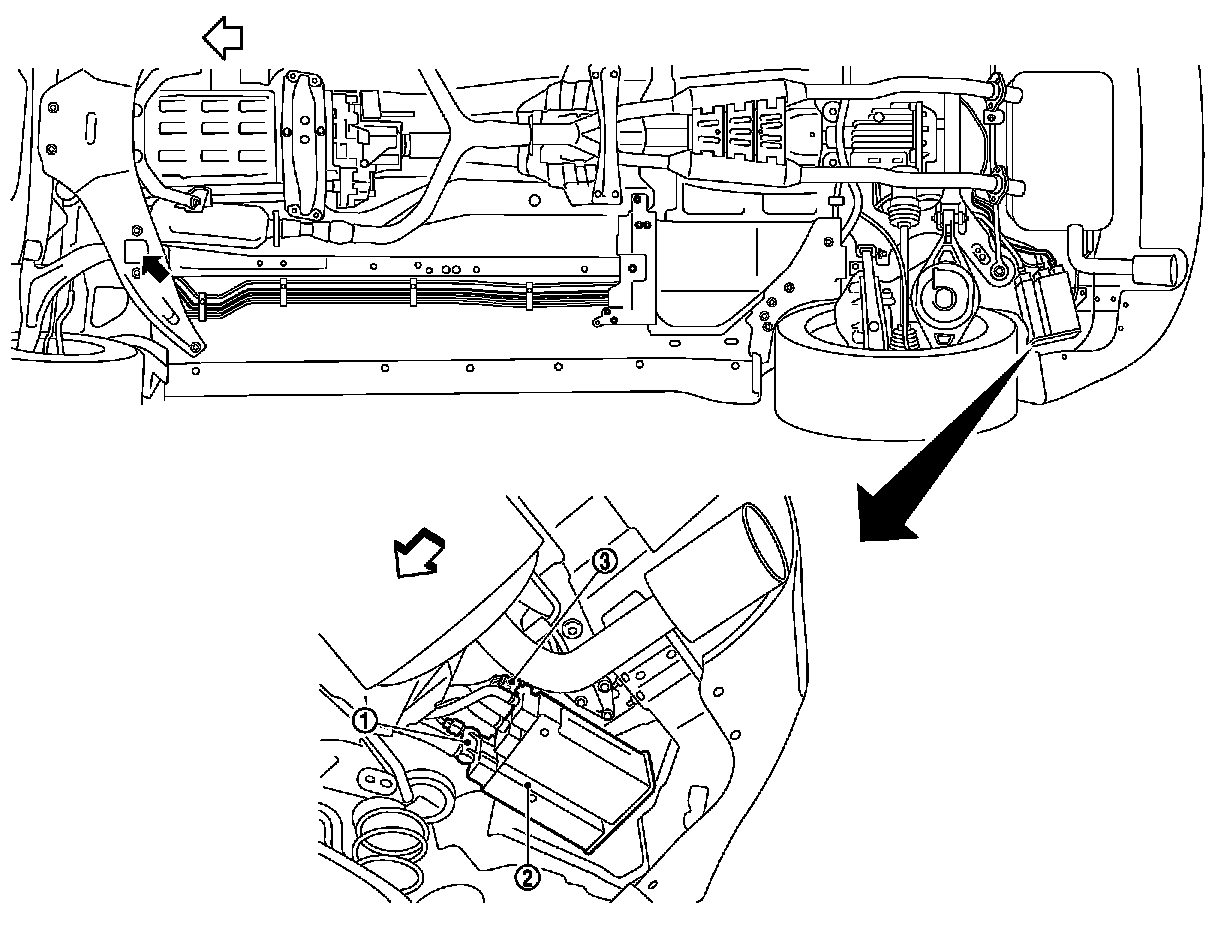 ③
①
②