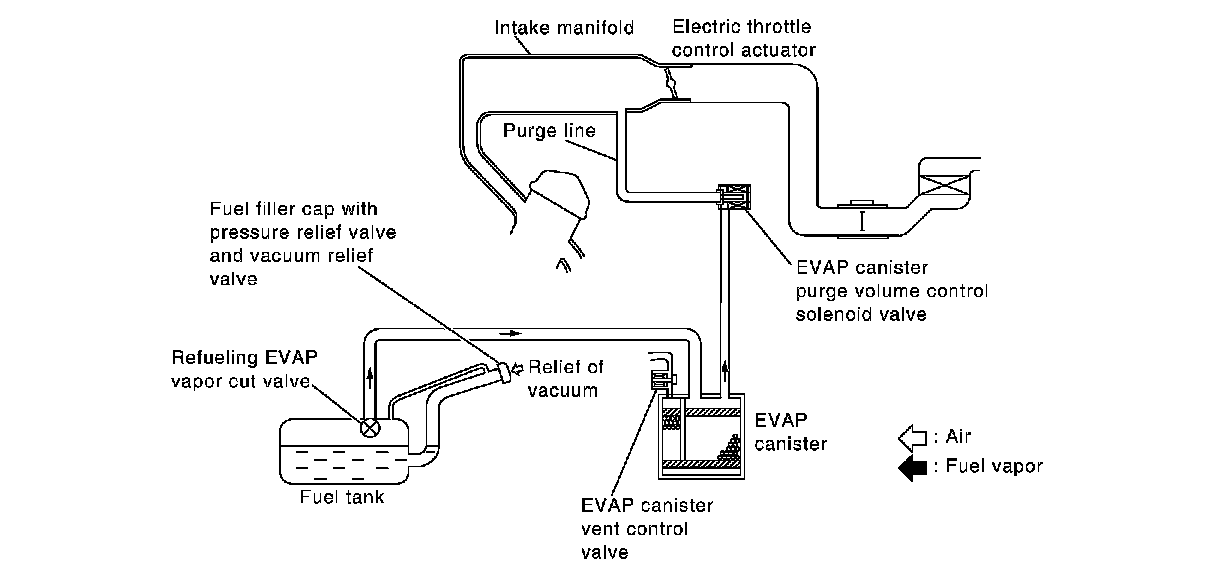 Intake manifold

Electric throttle control actuator

Purge line

Fuel filler cap with pressure relief valve and vacuum relief valve

EVAP canister purge volume control solenoid valve

Refueling EVAP vapor cut valve

Relief of vacuum

EVAP canister

: Air

: Fuel vapor

Fuel tank

EVAP canister vent control valve