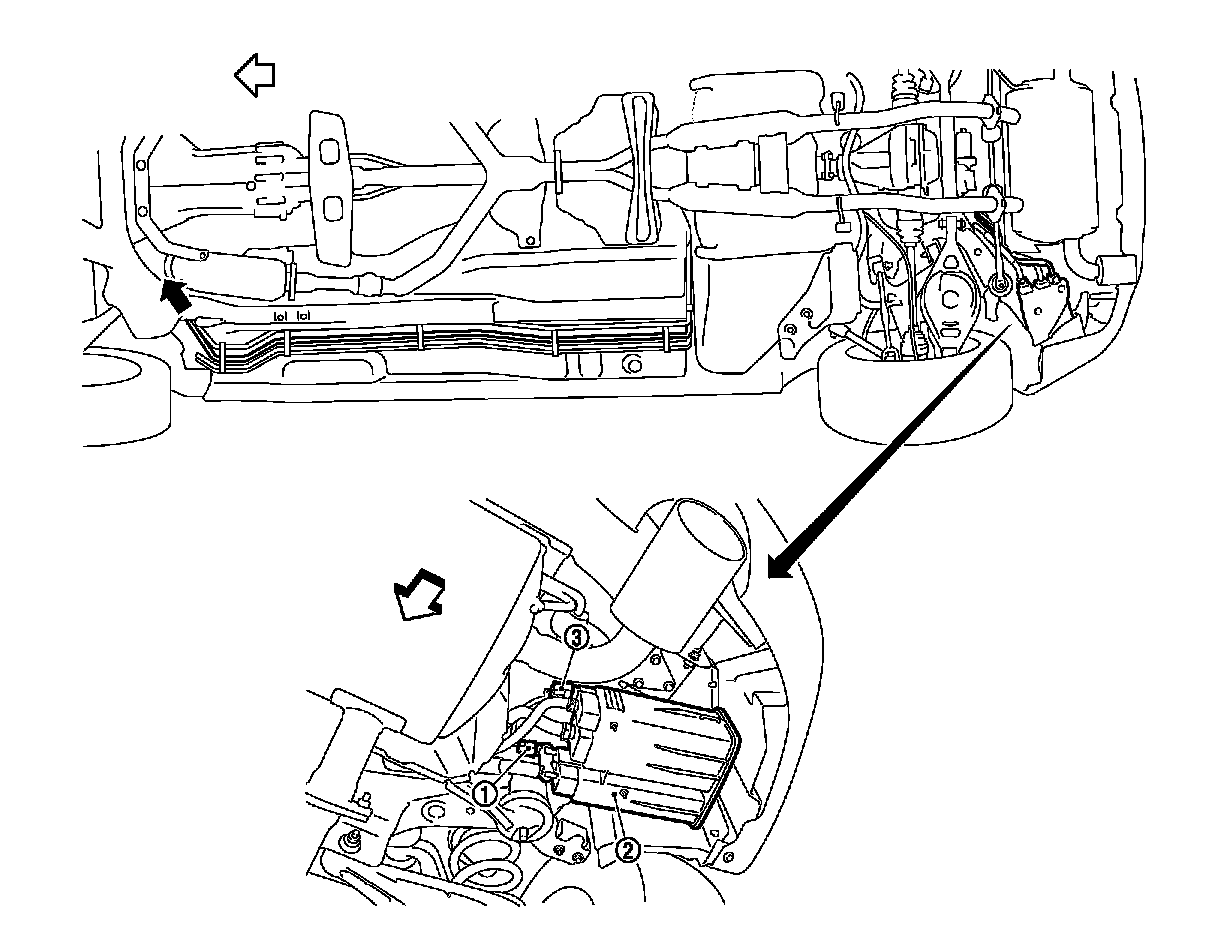 ③
①
②