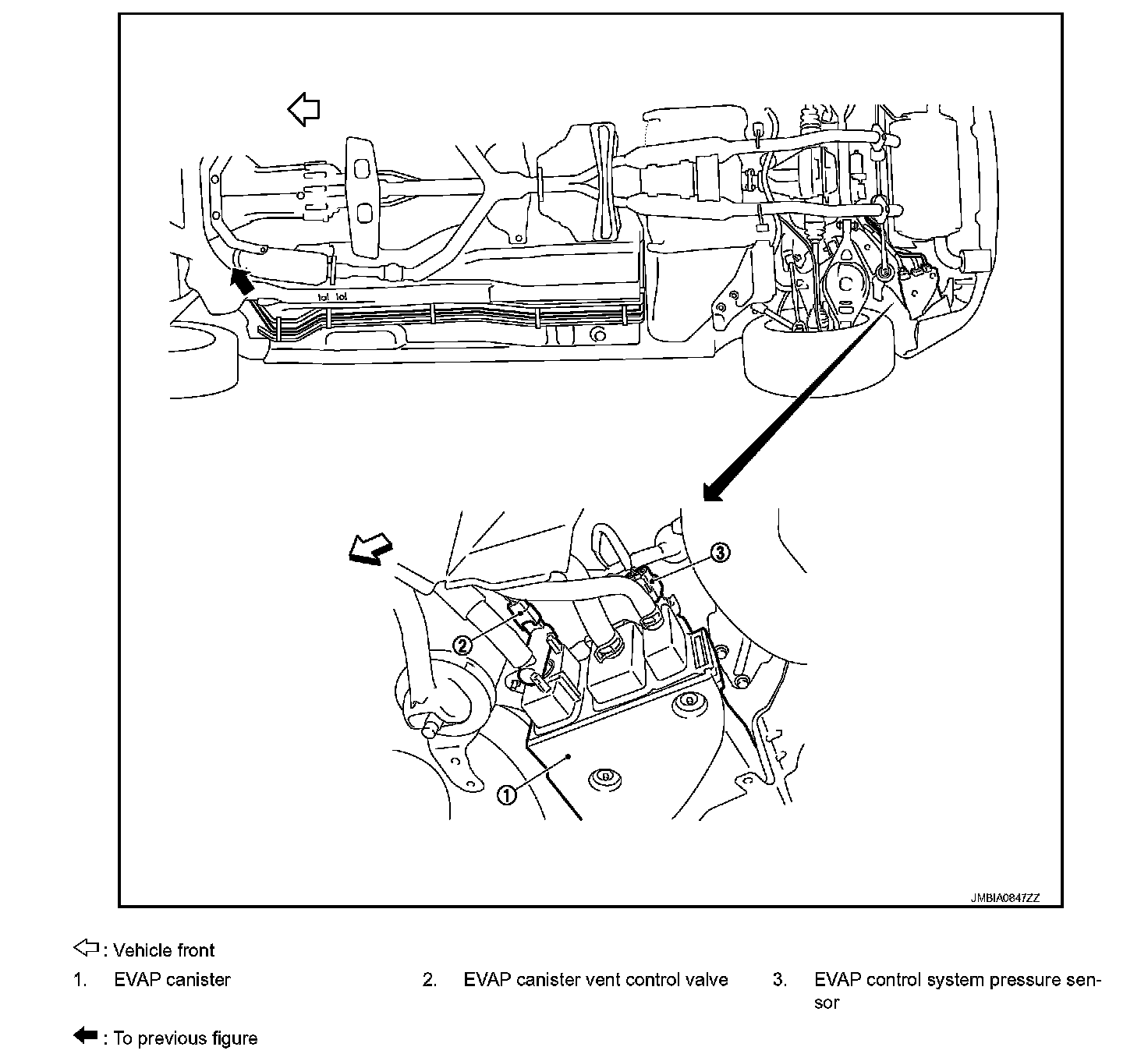 ③

②

①

JMBIA0847ZZ

: Vehicle front

1. EVAP canister

2. EVAP canister vent control valve

3. EVAP control system pressure sensor

: To previous figure