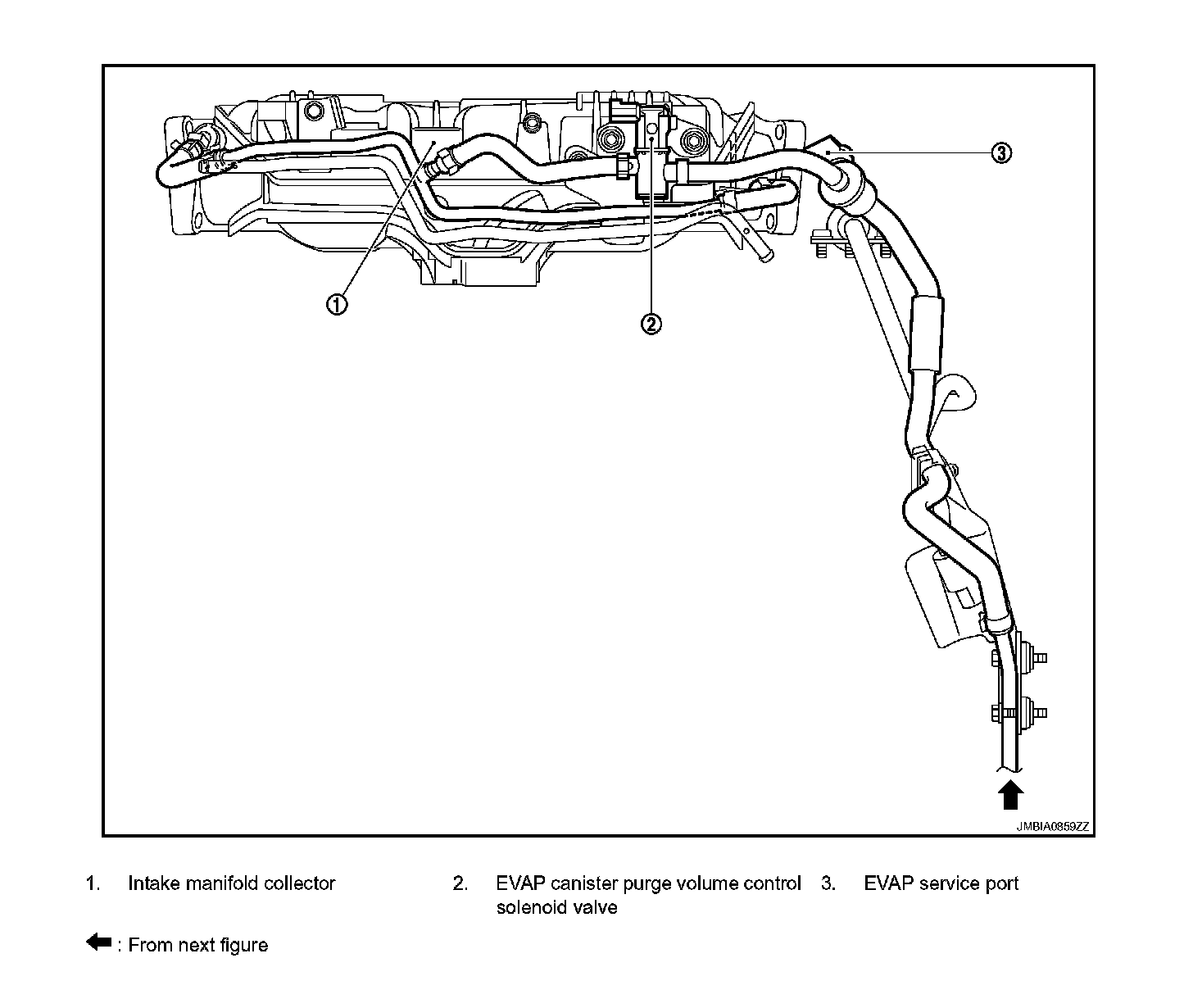 ③

①

②

JMBIA0859ZZ

1. Intake manifold collector

2. EVAP canister purge volume control solenoid valve

3. EVAP service port

: From next figure