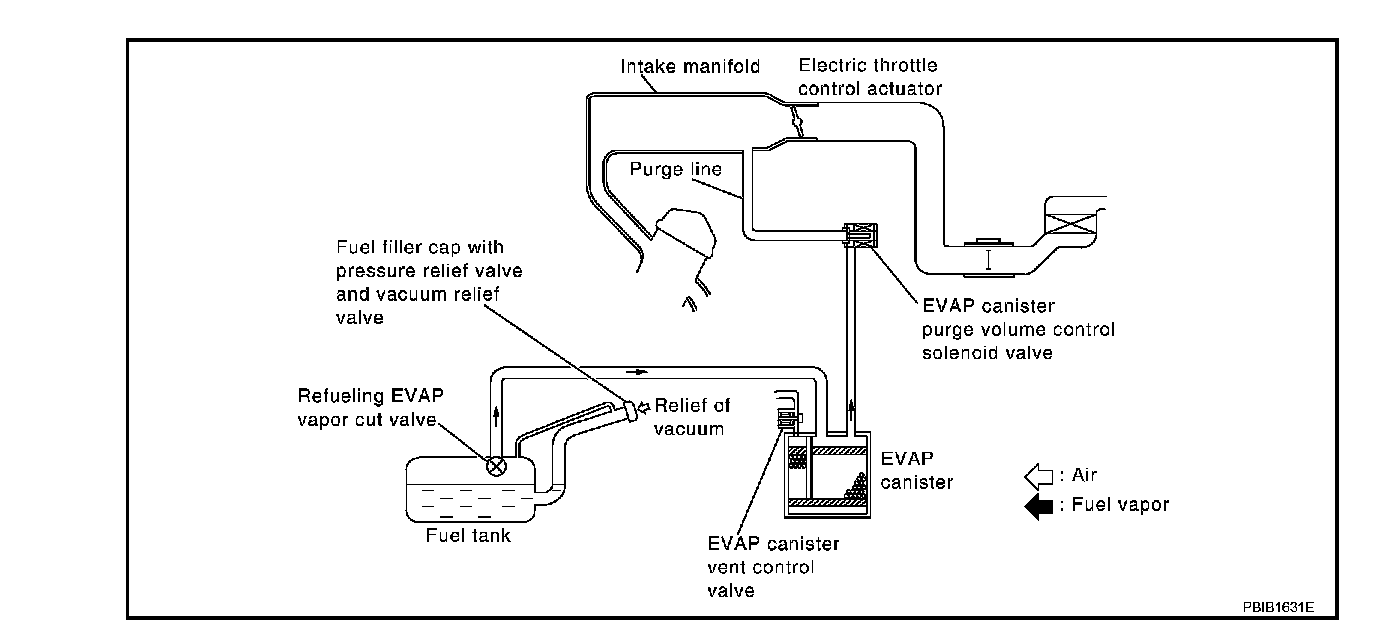 Intake manifold
Electric throttle control actuator
Purge line
Fuel filler cap with pressure relief valve and vacuum relief valve
EVAP canister purge volume control solenoid valve
Refueling EVAP vapor cut valve
Relief of vacuum
EVAP canister
: Air
: Fuel vapor
Fuel tank
EVAP canister vent control valve
PBIB1631E