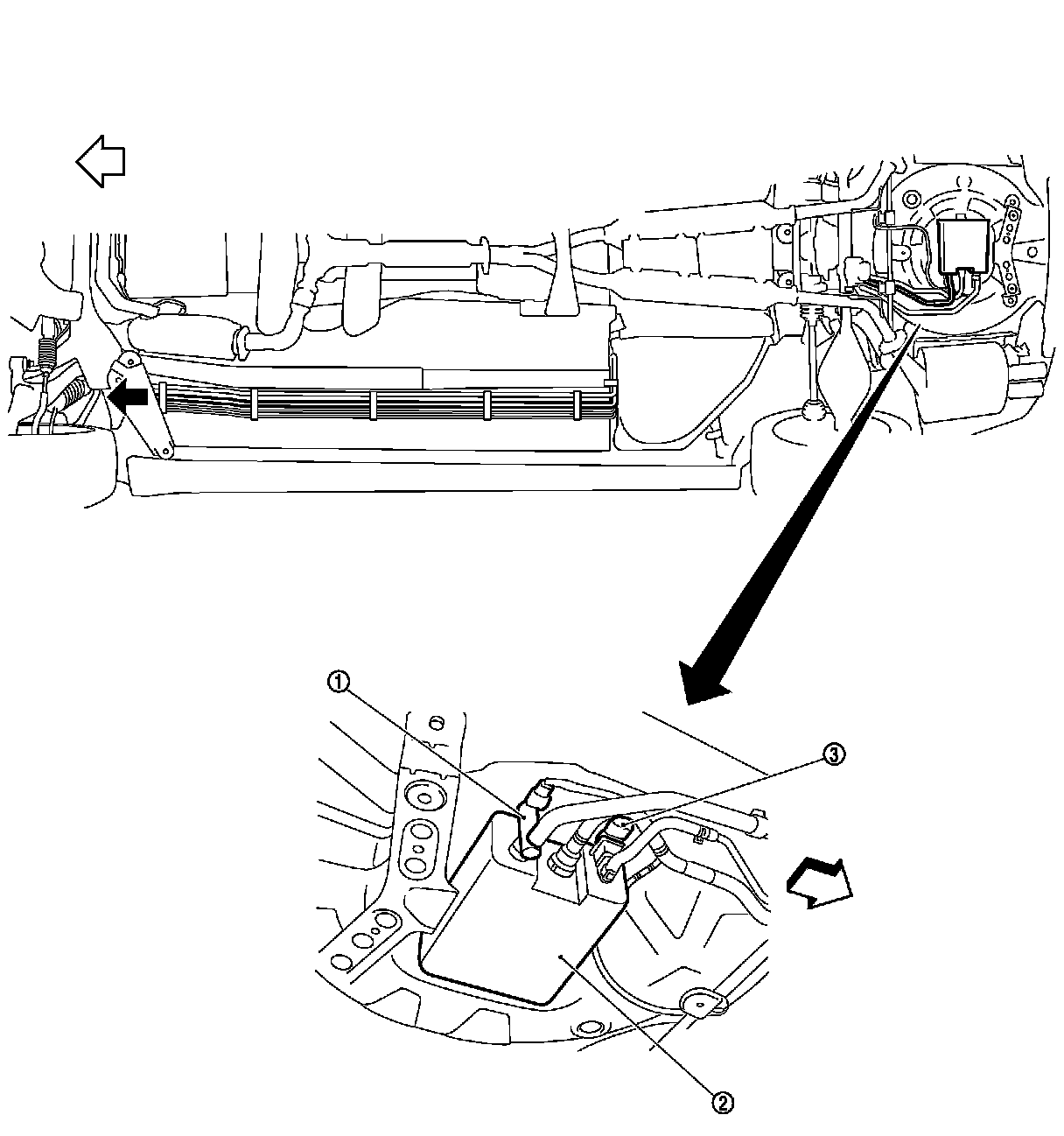 ①
③
②