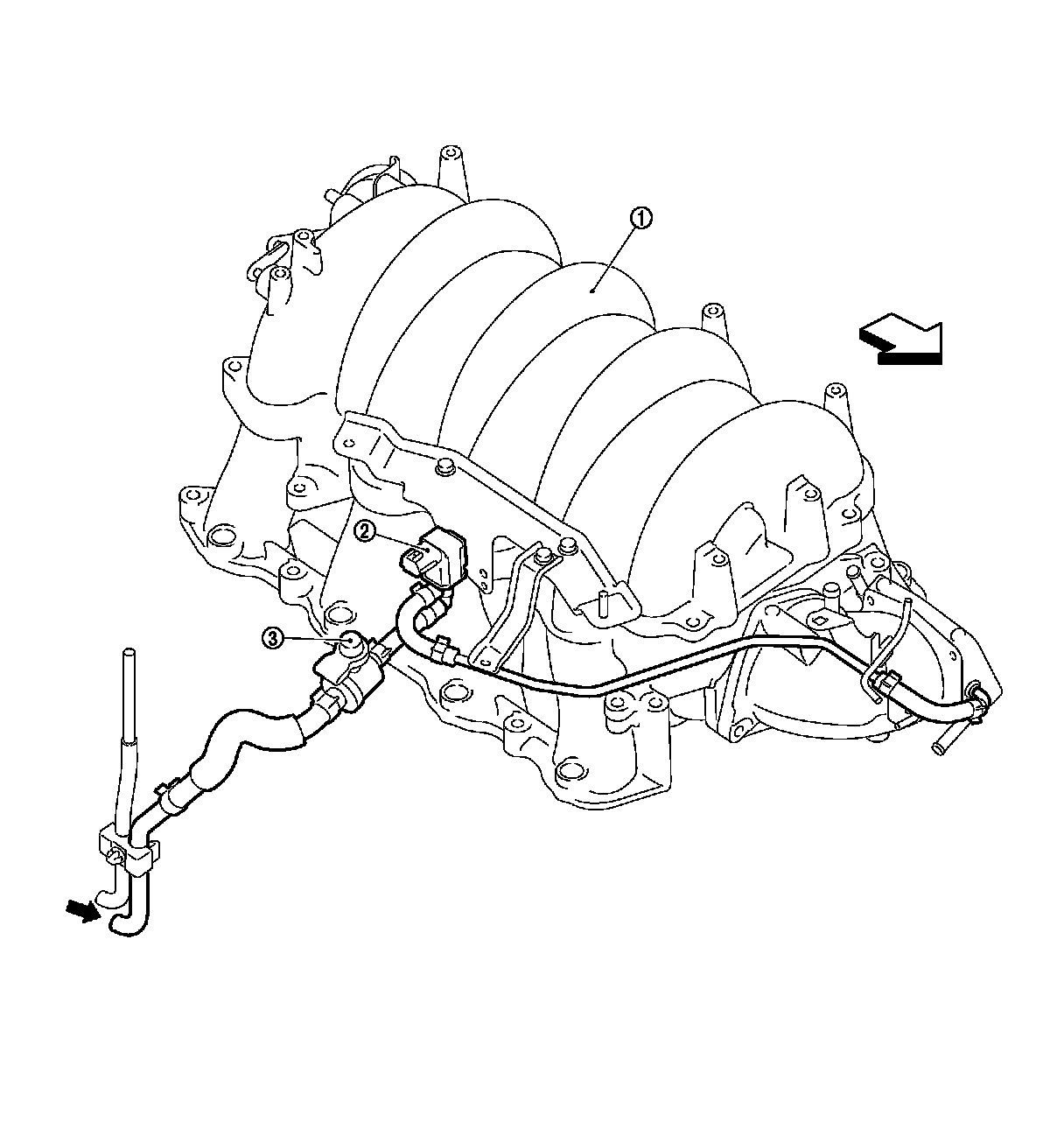 ①
②
③