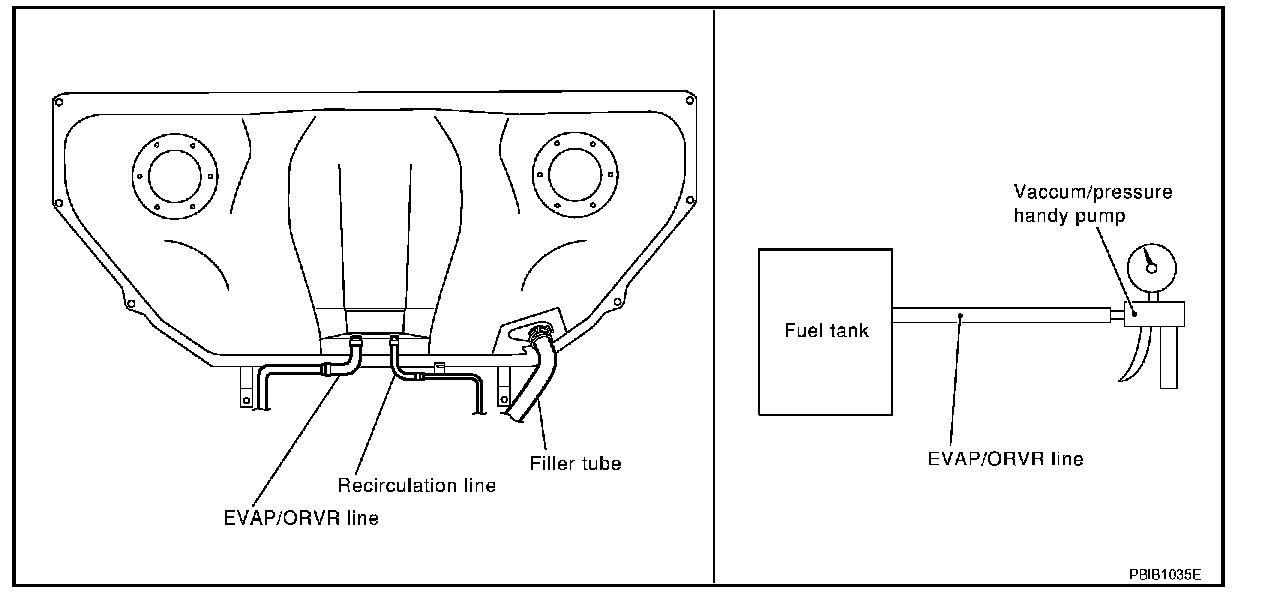 Filler tube

Recirculation line

EVAP/ORVR line

Vaccum/pressure handy pump

Fuel tank

EVAP/ORVR line

PBIB1035E