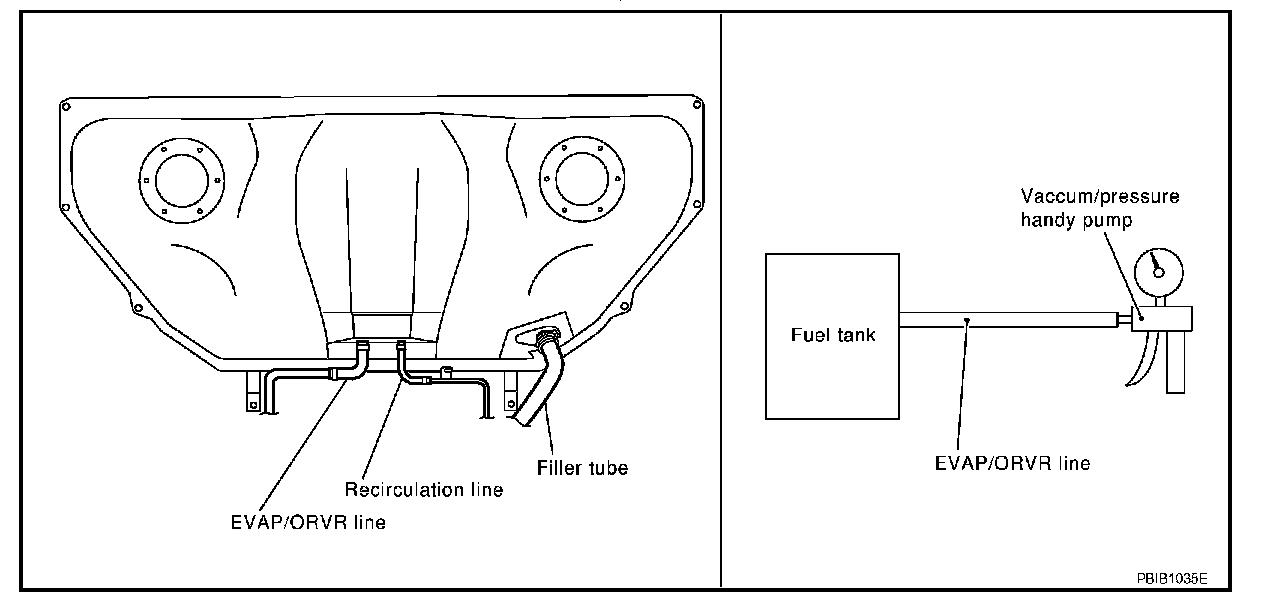 Filler tube

Recirculation line

EVAP/ORVR line

Vaccum/pressure handy pump

Fuel tank

EVAP/ORVR line

PBIB1035E