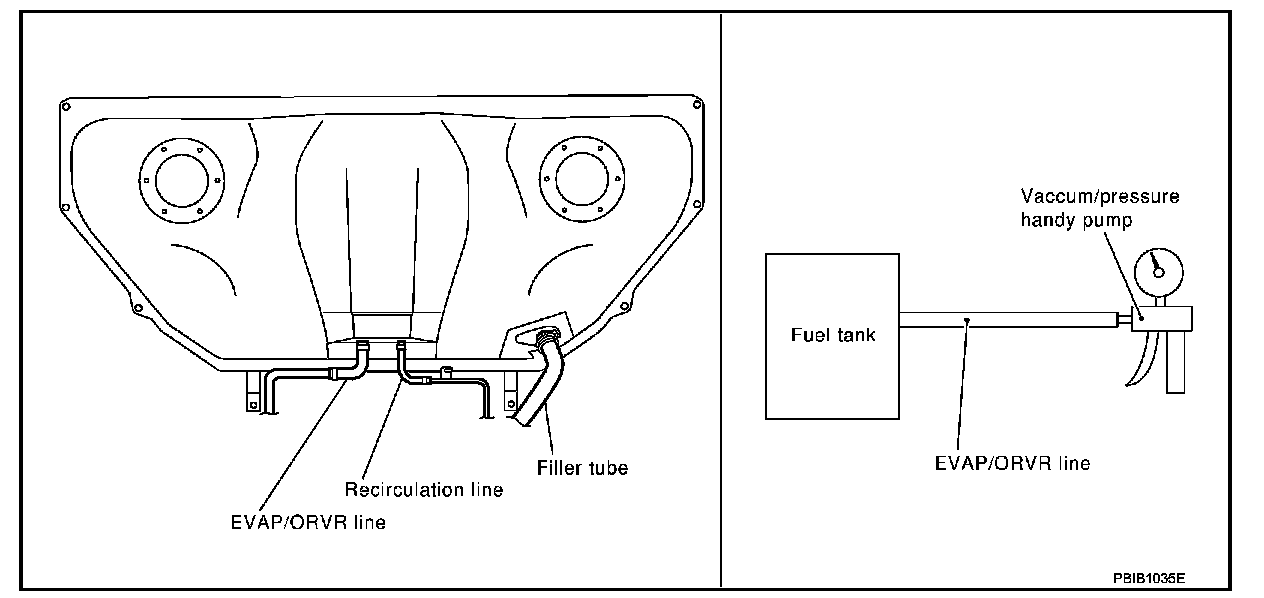 Filler tube

Recirculation line

EVAP/ORVR line

Vaccum/pressure handy pump

Fuel tank

EVAP/ORVR line

PBIB1035E