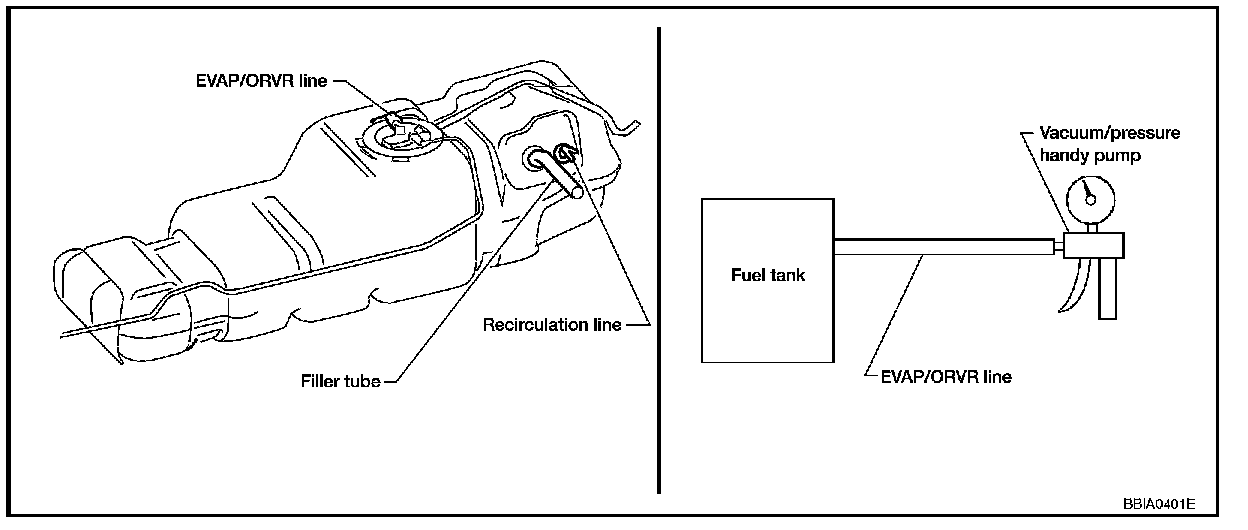 EVAP/ORVR line

Recirculation line

Filler tube

Vacuum/pressure handy pump

Fuel tank

EVAP/ORVR line

BBIA0401E