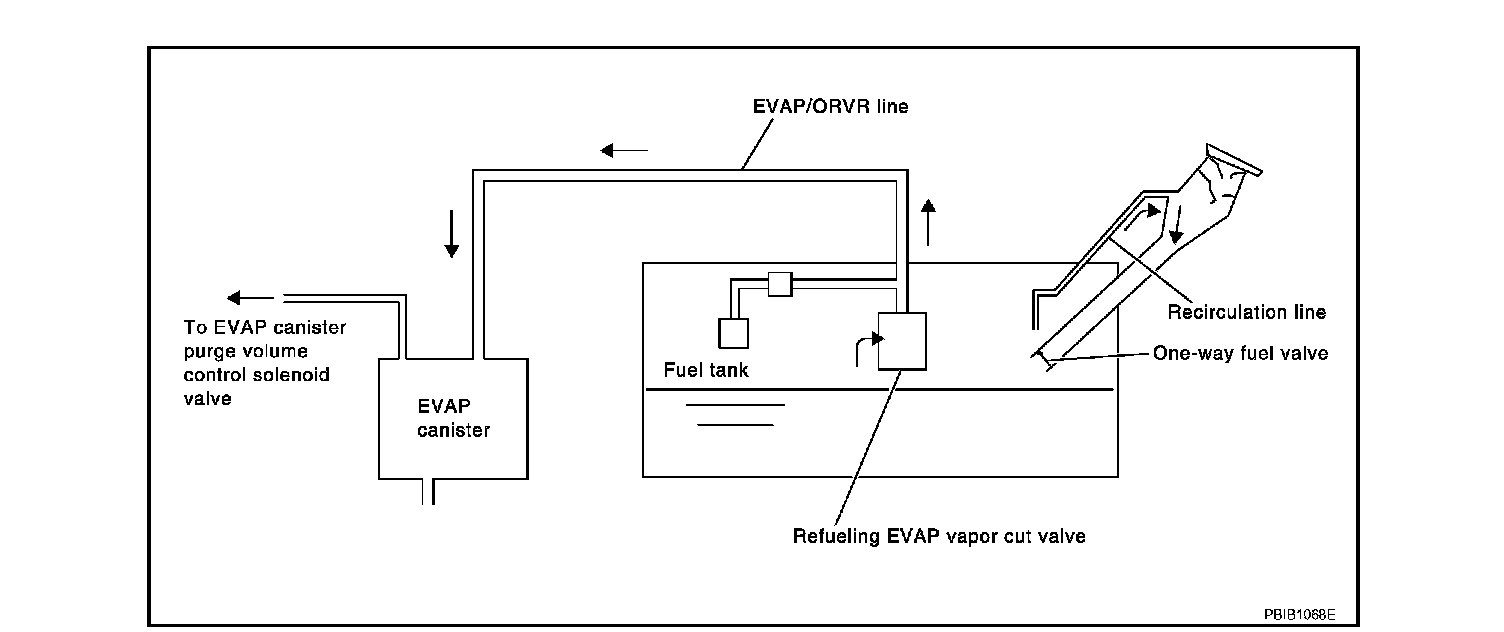 EVAP/ORVR line

To EVAP canister purge volume control solenoid valve

EVAP canister

Fuel tank

Recirculation line

One-way fuel valve

Refueling EVAP vapor cut valve

PBIB1068E