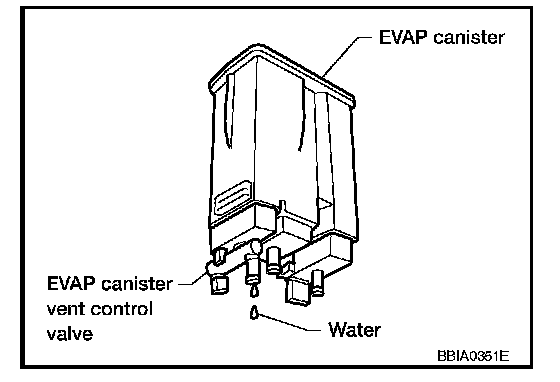 EVAP canister

EVAP canister vent control valve

Water

BBIA0351E