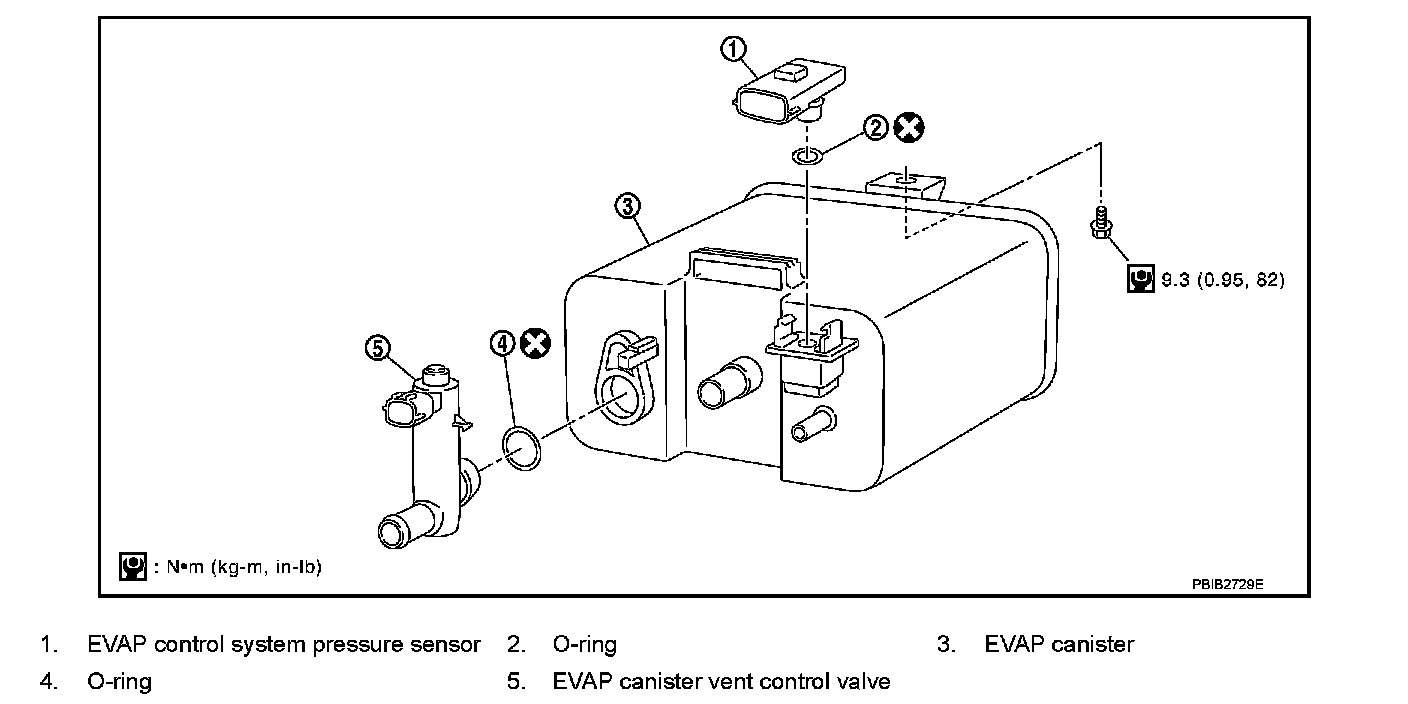 1
2
3
9.3 (0.95, 82)
5
4
: N•m (kg-m, in-lb)
PBIB2729E

1. EVAP control system pressure sensor
2. O-ring
3. EVAP canister
4. O-ring
5. EVAP canister vent control valve