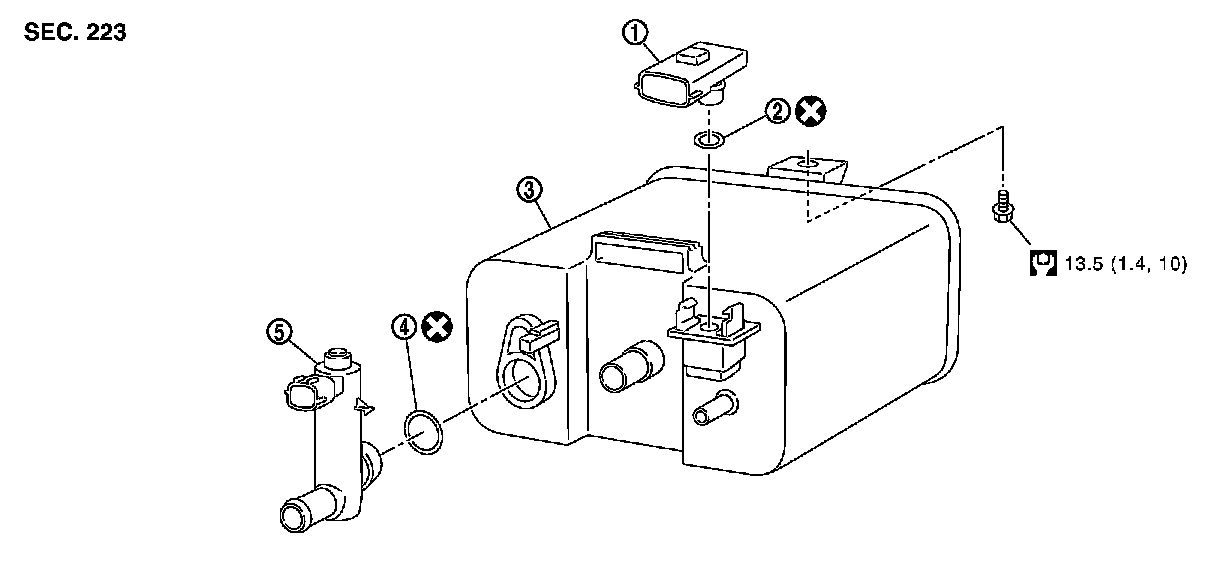 SEC. 223

①

②

③

④

⑤

13.5 (1.4, 10)