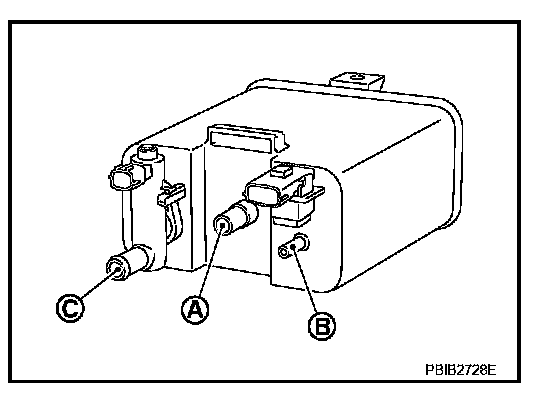 C

A

B

PBIB2728E