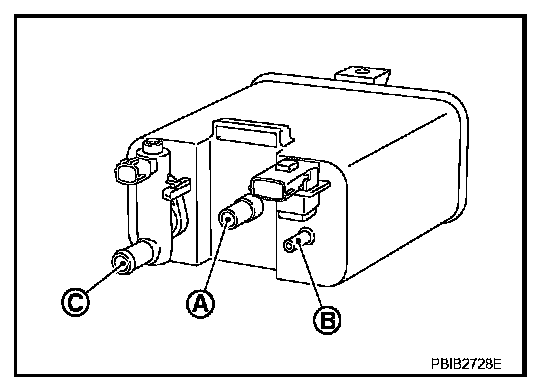 C
A
B
PBIB2728E