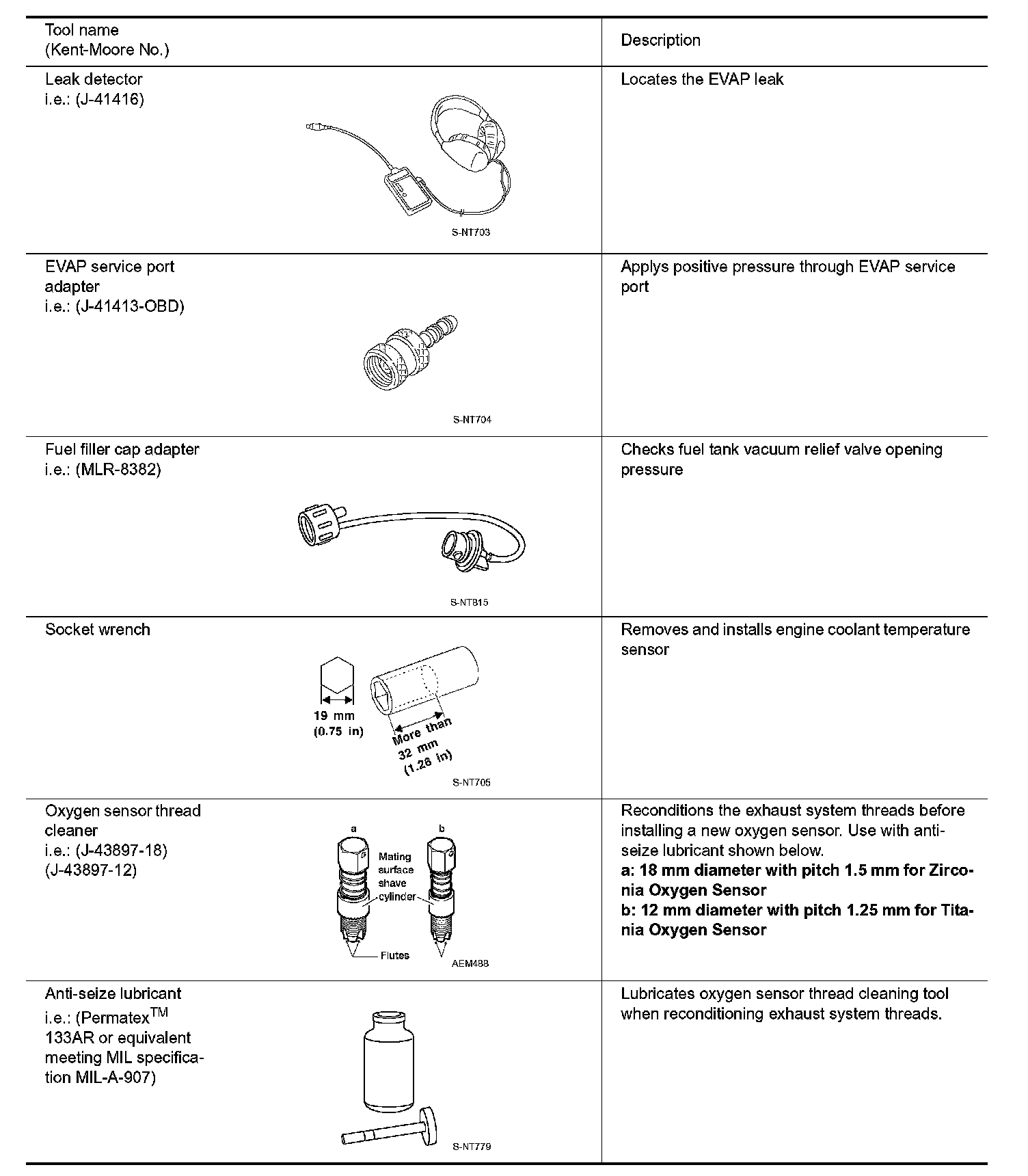 | Tool name (Kent-Moore No.) | Description |
|---|---|
| Leak detector i.e.: (J-41416) S-NT703 | Locates the EVAP leak |
| EVAP service port adapter i.e.: (J-41413-OBD) S-NT704 | Applys positive pressure through EVAP service port |
| Fuel filler cap adapter i.e.: (MLR-8382) S-NT815 | Checks fuel tank vacuum relief valve opening pressure |
| Socket wrench 19 mm (0.75 in) More than 32 mm (1.26 in) S-NT705 | Removes and installs engine coolant temperature sensor |
| Oxygen sensor thread cleaner i.e.: (J-43897-18) (J-43897-12) a b Mating surface shave cylinder Flutes AEM488 | Reconditions the exhaust system threads before installing a new oxygen sensor. Use with anti-seize lubricant shown below. **a: 18 mm diameter with pitch 1.5 mm for Zirconia Oxygen Sensor** **b: 12 mm diameter with pitch 1.25 mm for Titania Oxygen Sensor** |
| Anti-seize lubricant i.e.: (Permatex$^{TM}$ 133AR or equivalent meeting MIL specification MIL-A-907) S-NT779 | Lubricates oxygen sensor thread cleaning tool when reconditioning exhaust system threads. |