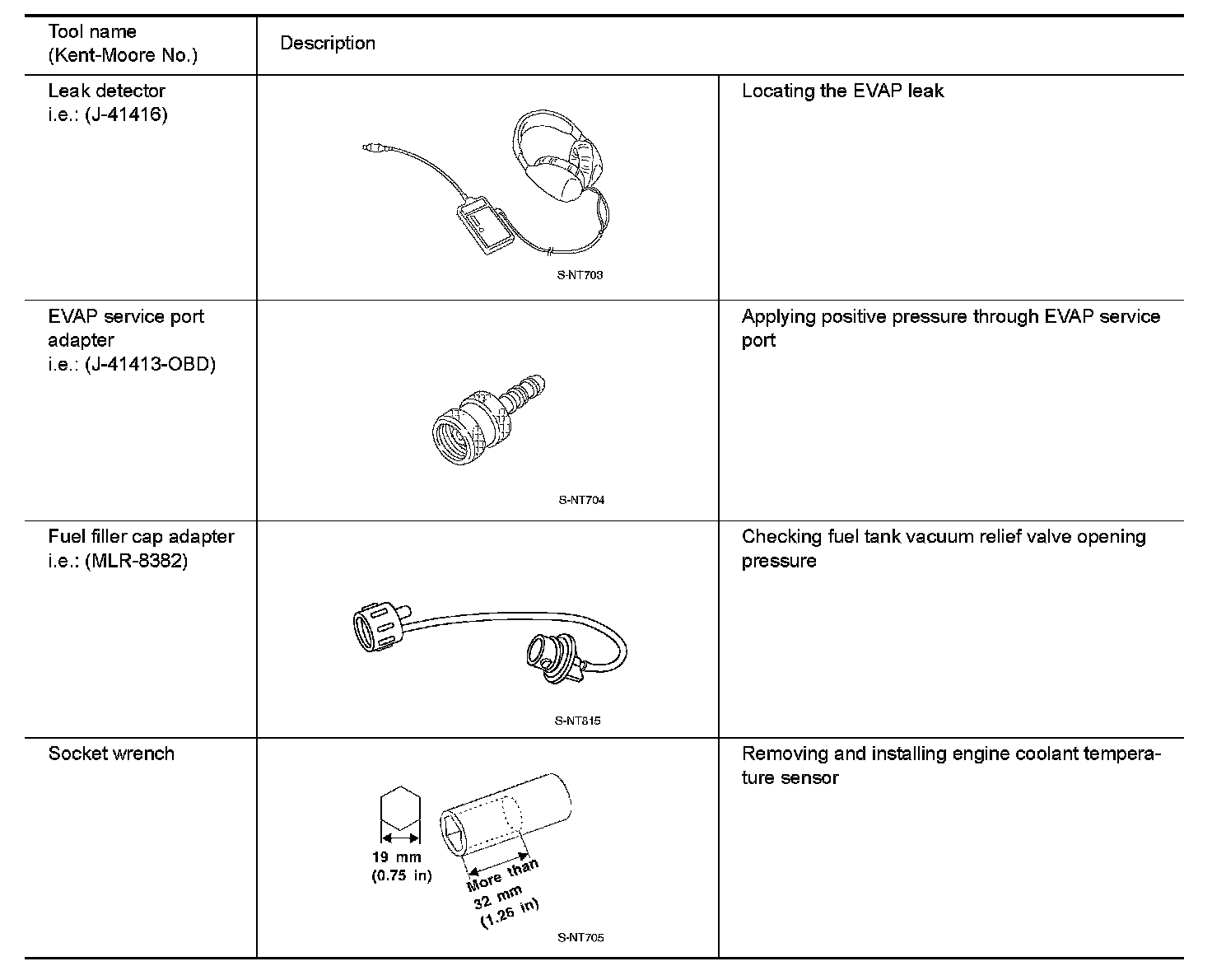 | Tool name (Kent-Moore No.) | Description | |
|---|---|---|
| Leak detector i.e.: (J-41416) | S-NT703 | Locating the EVAP leak |
| EVAP service port adapter i.e.: (J-41413-OBD) | S-NT704 | Applying positive pressure through EVAP service port |
| Fuel filler cap adapter i.e.: (MLR-8382) | S-NT815 | Checking fuel tank vacuum relief valve opening pressure |
| Socket wrench | 19 mm (0.75 in) More than 32 mm (1.26 in) S-NT705 | Removing and installing engine coolant temperature sensor |