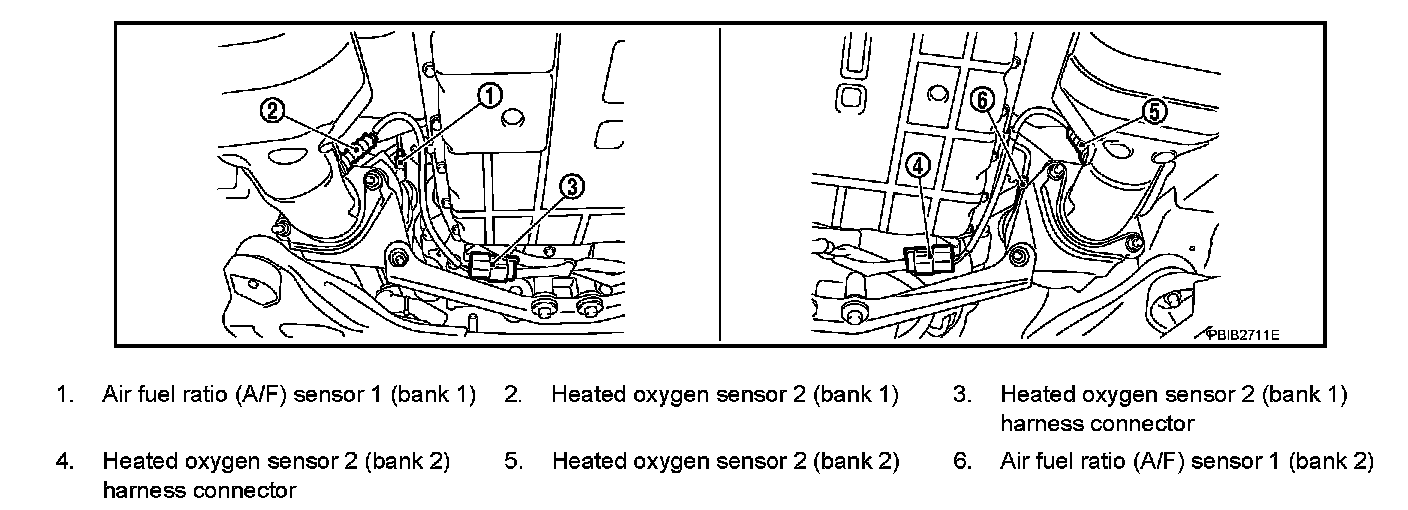 2 1 3 6 5 4

PBIB2711E

1. Air fuel ratio (A/F) sensor 1 (bank 1)
2. Heated oxygen sensor 2 (bank 1)
3. Heated oxygen sensor 2 (bank 1) harness connector
4. Heated oxygen sensor 2 (bank 2) harness connector
5. Heated oxygen sensor 2 (bank 2)
6. Air fuel ratio (A/F) sensor 1 (bank 2)