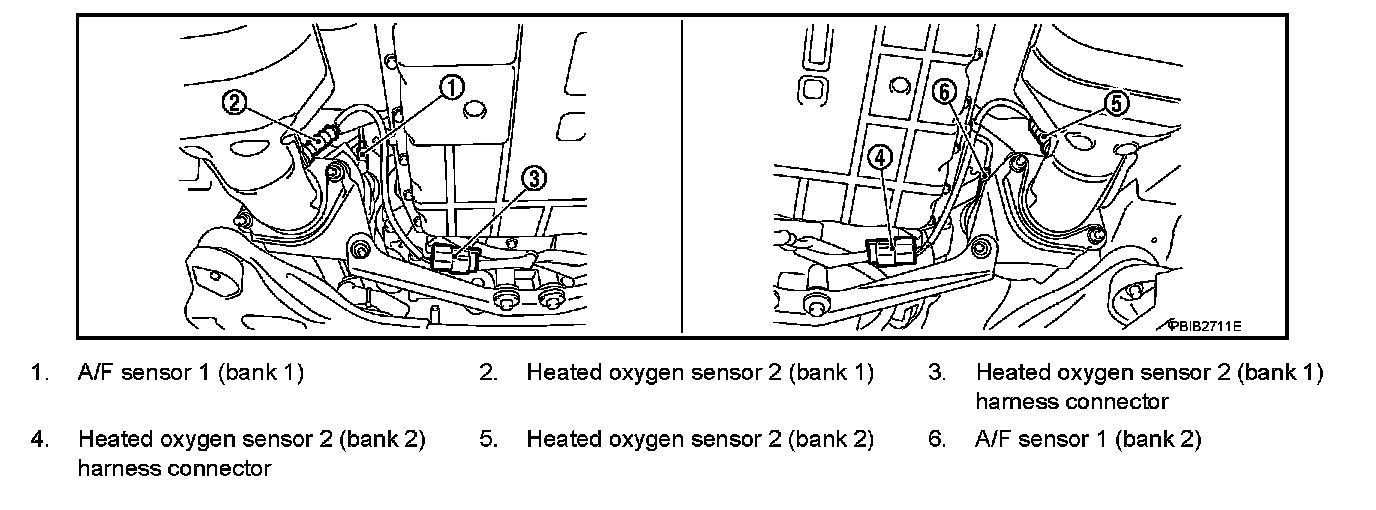 2
1
3
6
5
4
PBIB2711E

1. A/F sensor 1 (bank 1)
2. Heated oxygen sensor 2 (bank 1)
3. Heated oxygen sensor 2 (bank 1) harness connector
4. Heated oxygen sensor 2 (bank 2) harness connector
5. Heated oxygen sensor 2 (bank 2)
6. A/F sensor 1 (bank 2)