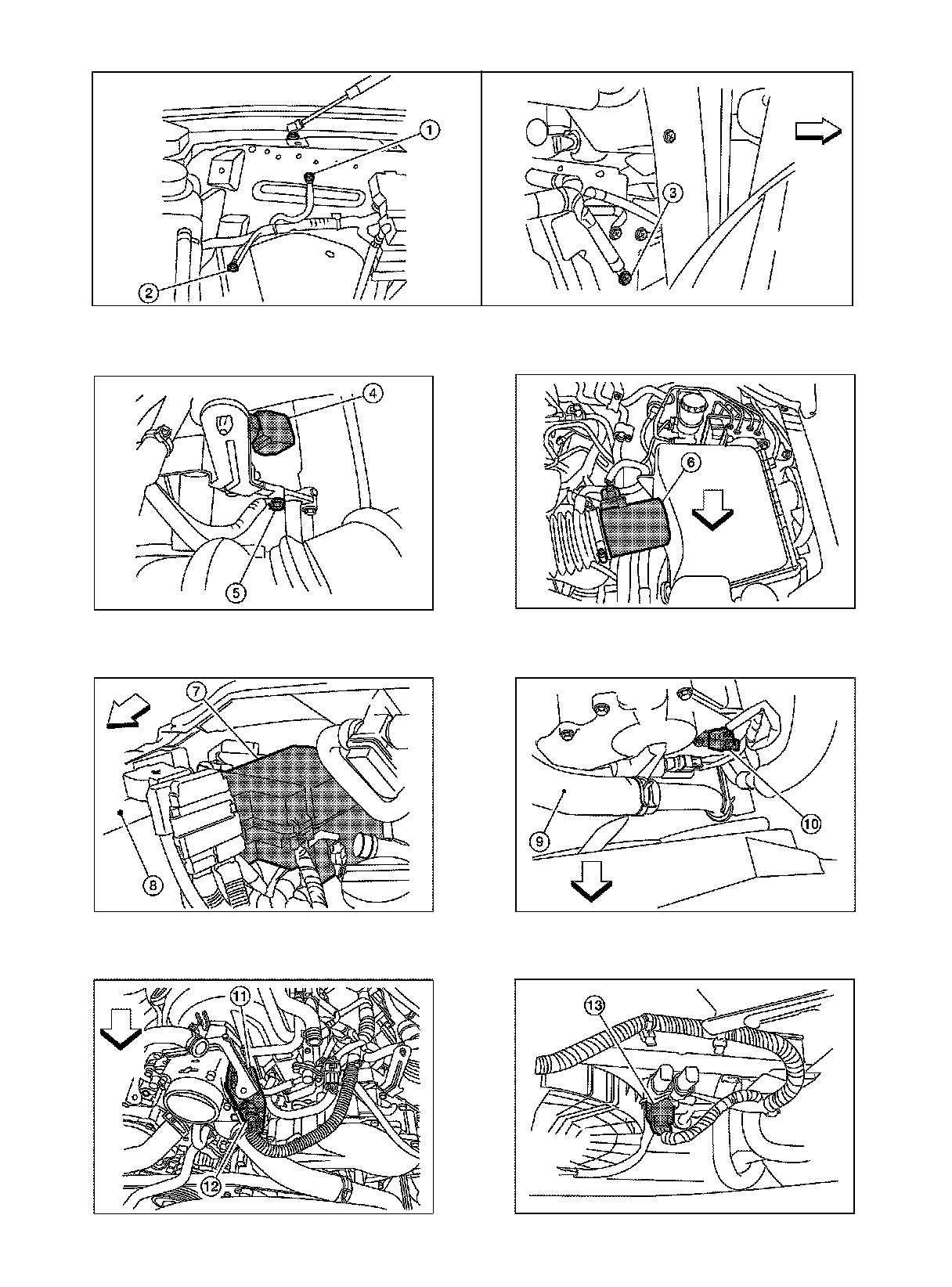 1
2
3
4
5
6
7
8
9
10
11
12
13