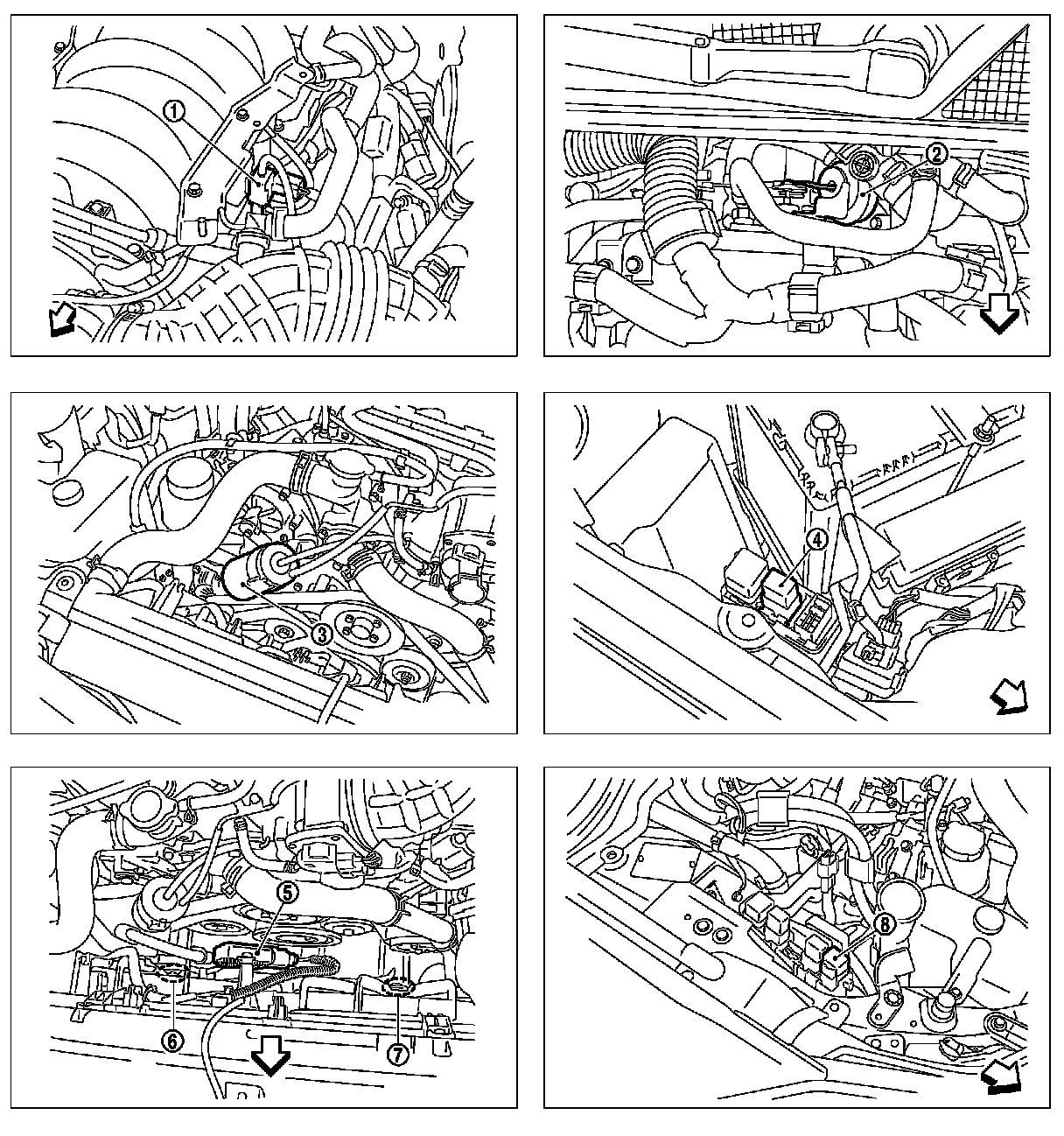 ①

②

③

④

⑤

⑥

⑦

⑧