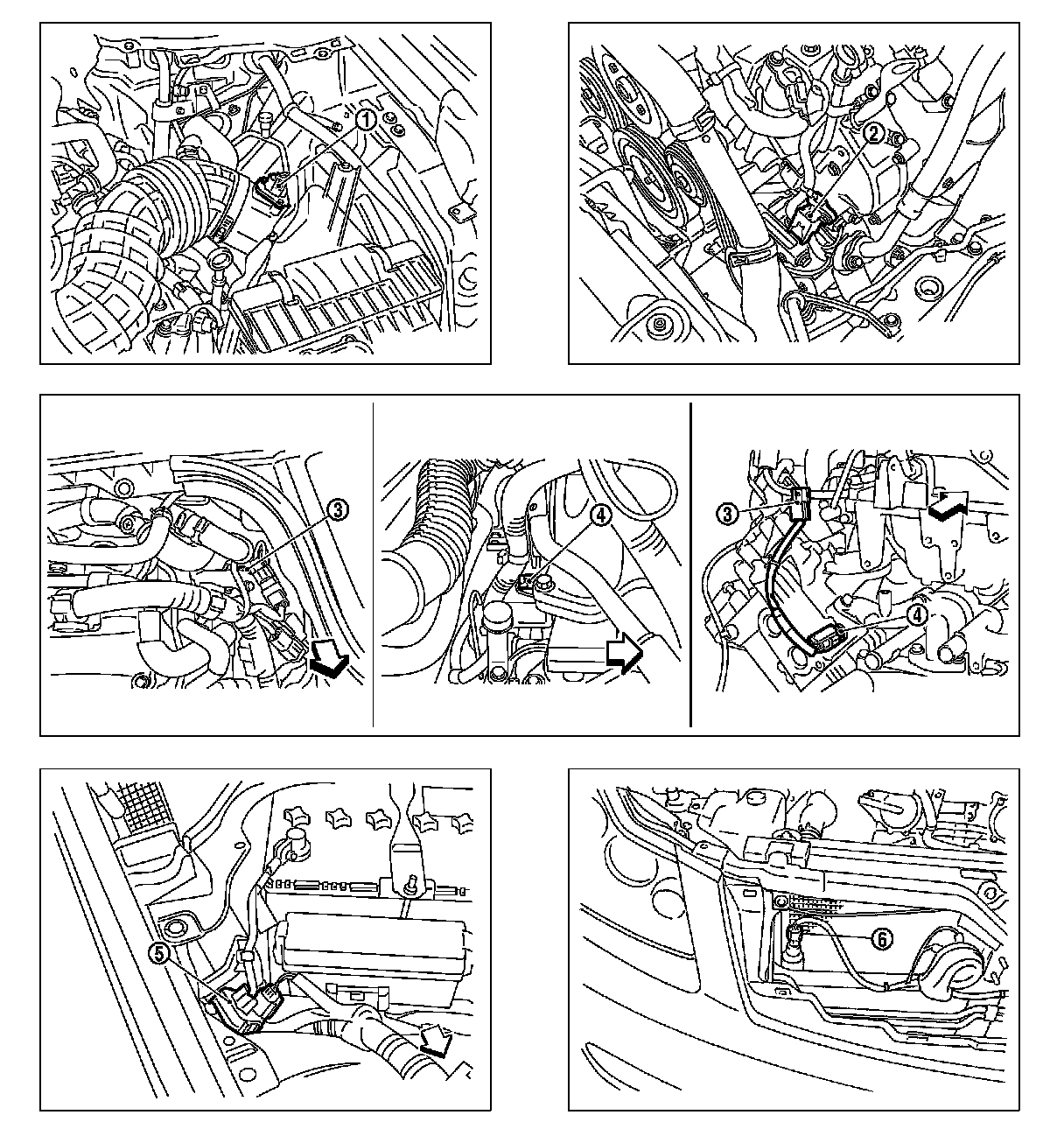 1

2

3

4

3

4

5

6