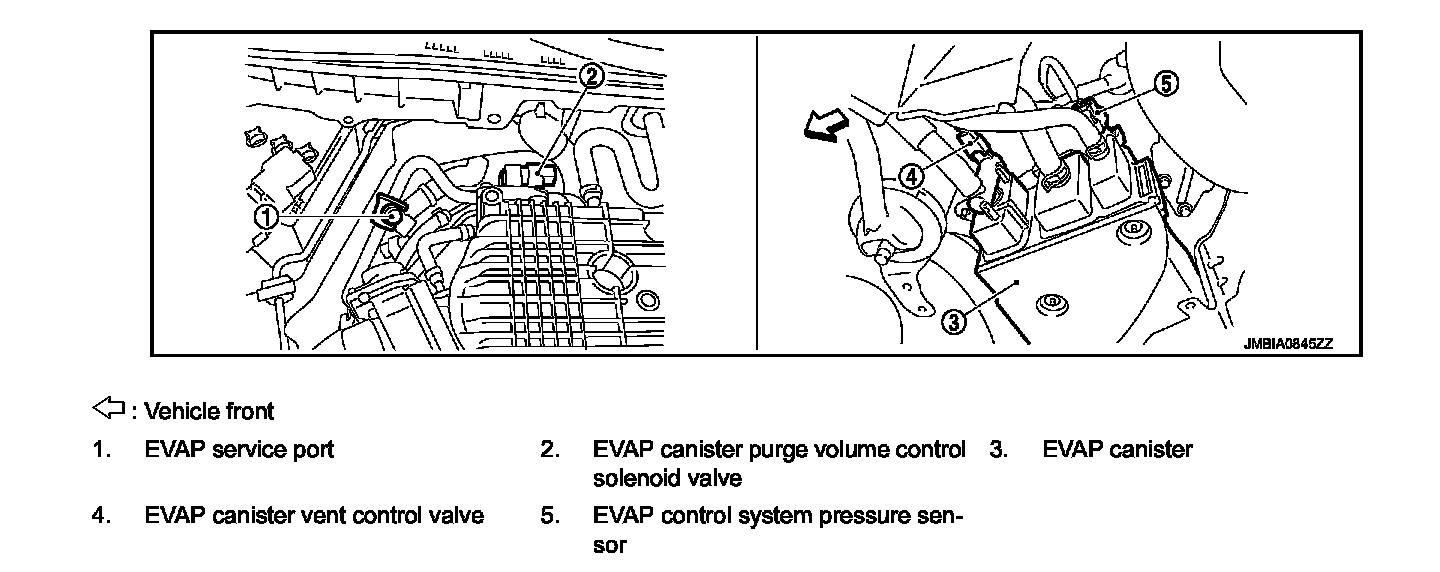 2
1
5
4
3
JMBIA0845ZZ

⇦ : Vehicle front

1. EVAP service port

2. EVAP canister purge volume control solenoid valve

3. EVAP canister

4. EVAP canister vent control valve

5. EVAP control system pressure sensor