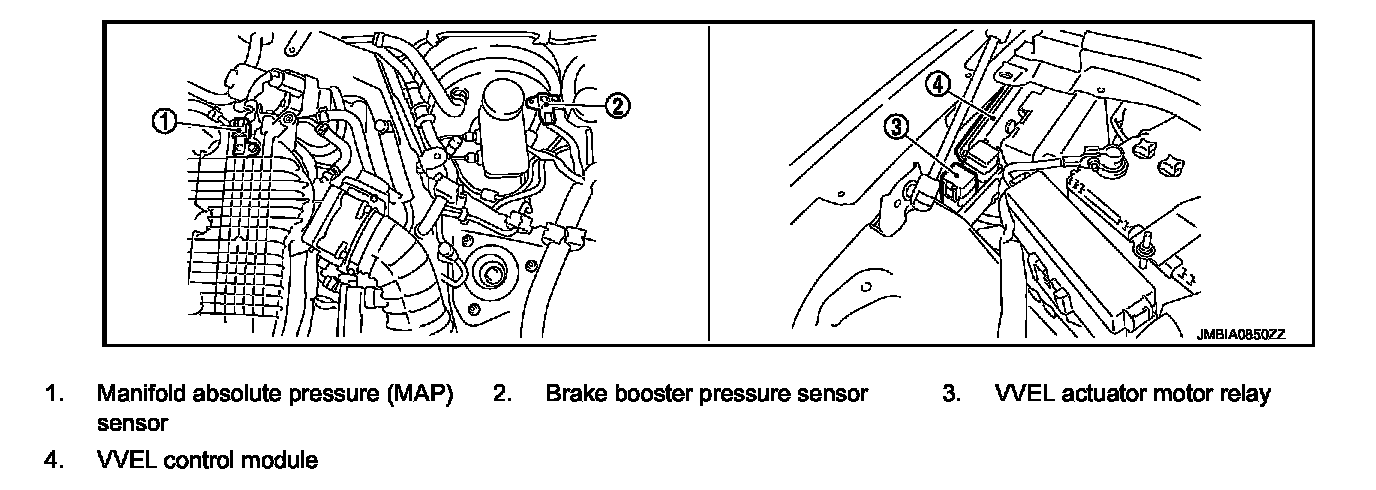 1

2

4

3

JMBIA0850ZZ

1. Manifold absolute pressure (MAP) sensor

2. Brake booster pressure sensor

3. VVEL actuator motor relay

4. VVEL control module