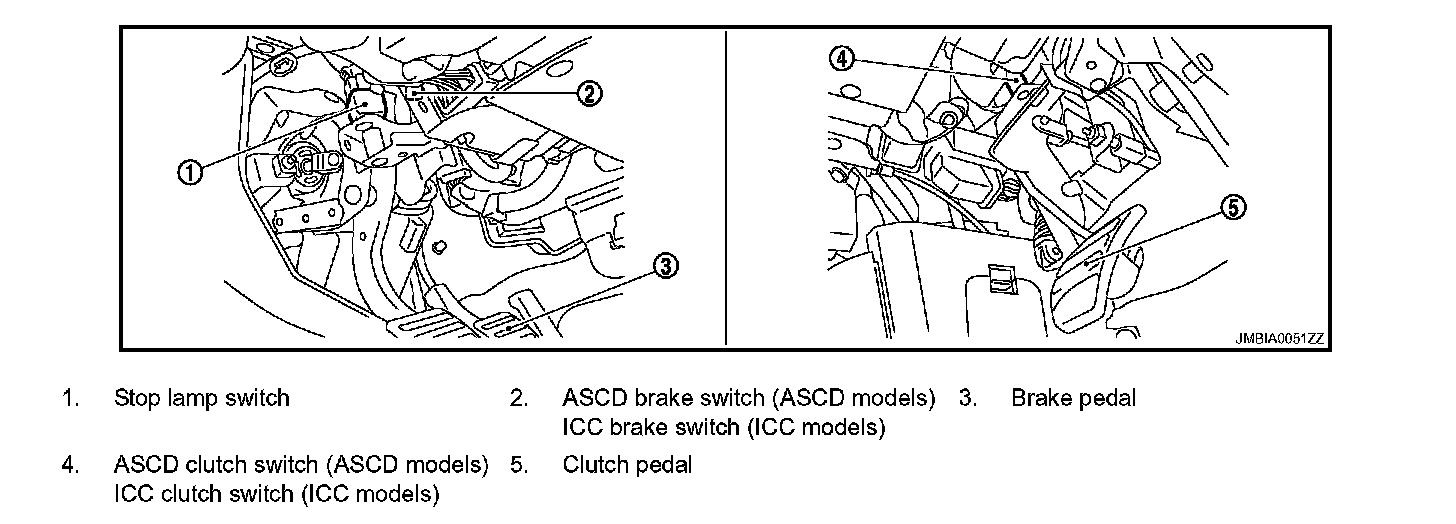 2
1
3
4
5
JMBIA0051ZZ

1. Stop lamp switch
2. ASCD brake switch (ASCD models) ICC brake switch (ICC models)
3. Brake pedal
4. ASCD clutch switch (ASCD models) ICC clutch switch (ICC models)
5. Clutch pedal