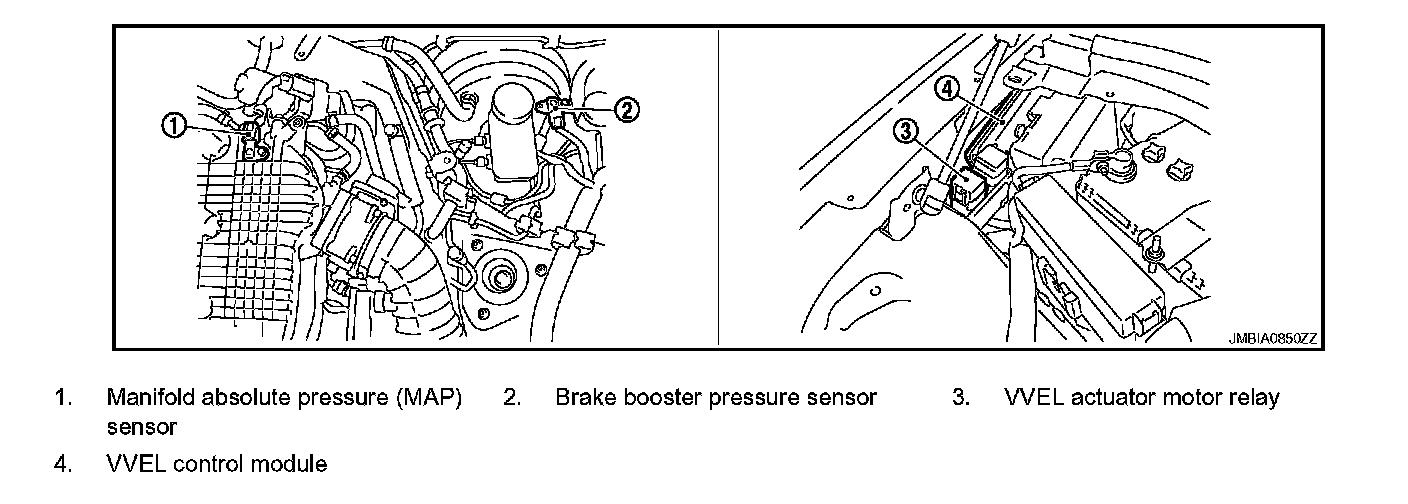 ①

②

④

③

JMBIA0850ZZ

1. Manifold absolute pressure (MAP) sensor

2. Brake booster pressure sensor

3. VVEL actuator motor relay

4. VVEL control module