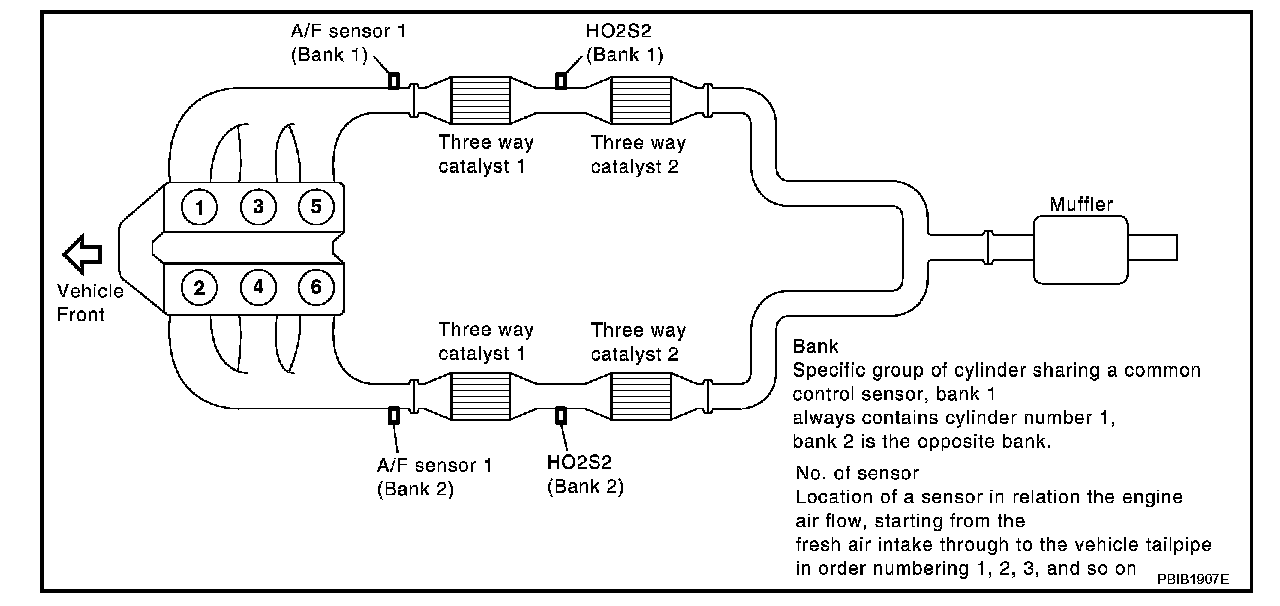 A/F sensor 1
(Bank 1)

HO2S2
(Bank 1)

Three way
catalyst 1

Three way
catalyst 2

1
3
5
2
4
6

Vehicle
Front

Muffler

Three way
catalyst 1

Three way
catalyst 2

A/F sensor 1
(Bank 2)

HO2S2
(Bank 2)

Bank
Specific group of cylinder sharing a common control sensor, bank 1 always contains cylinder number 1, bank 2 is the opposite bank.

No. of sensor
Location of a sensor in relation the engine air flow, starting from the fresh air intake through to the vehicle tailpipe in order numbering 1, 2, 3, and so on

PBIB1907E