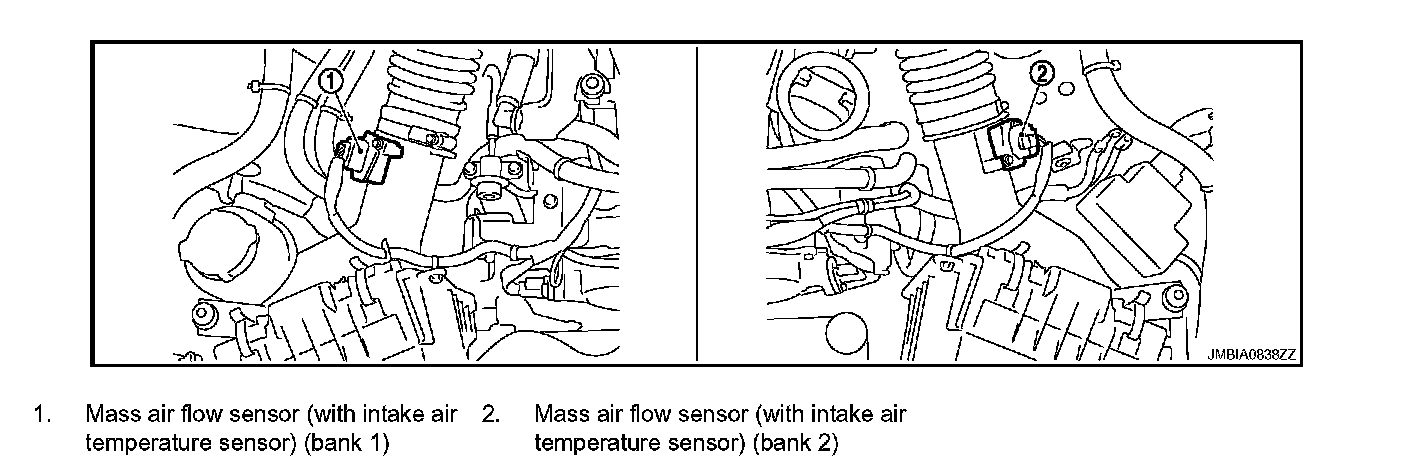 1

2

JMBIA0838ZZ

1. Mass air flow sensor (with intake air temperature sensor) (bank 1)

2. Mass air flow sensor (with intake air temperature sensor) (bank 2)