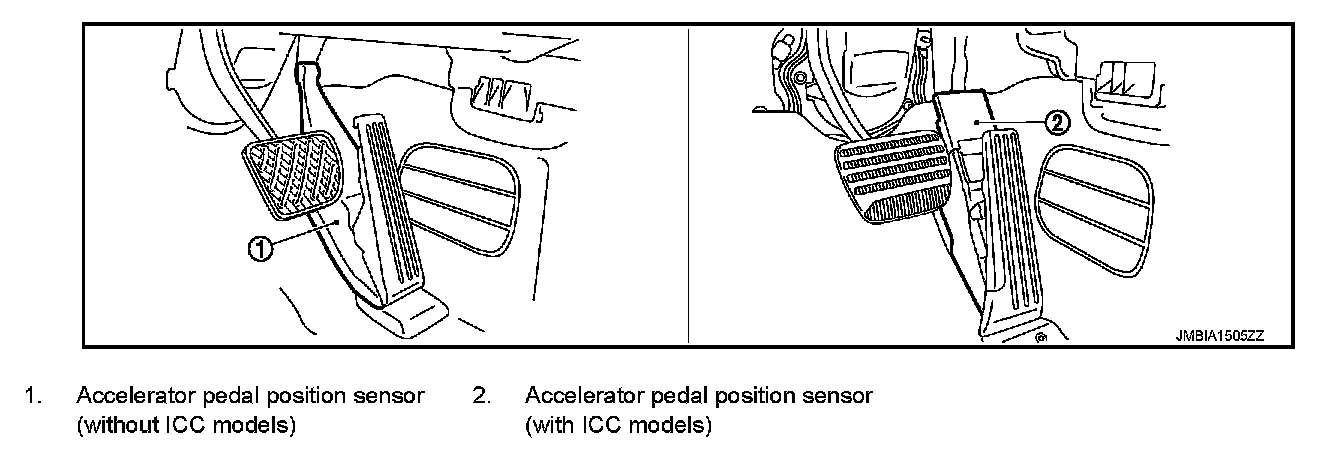 1

2

JMBIA1505ZZ

1. Accelerator pedal position sensor (without ICC models)

2. Accelerator pedal position sensor (with ICC models)