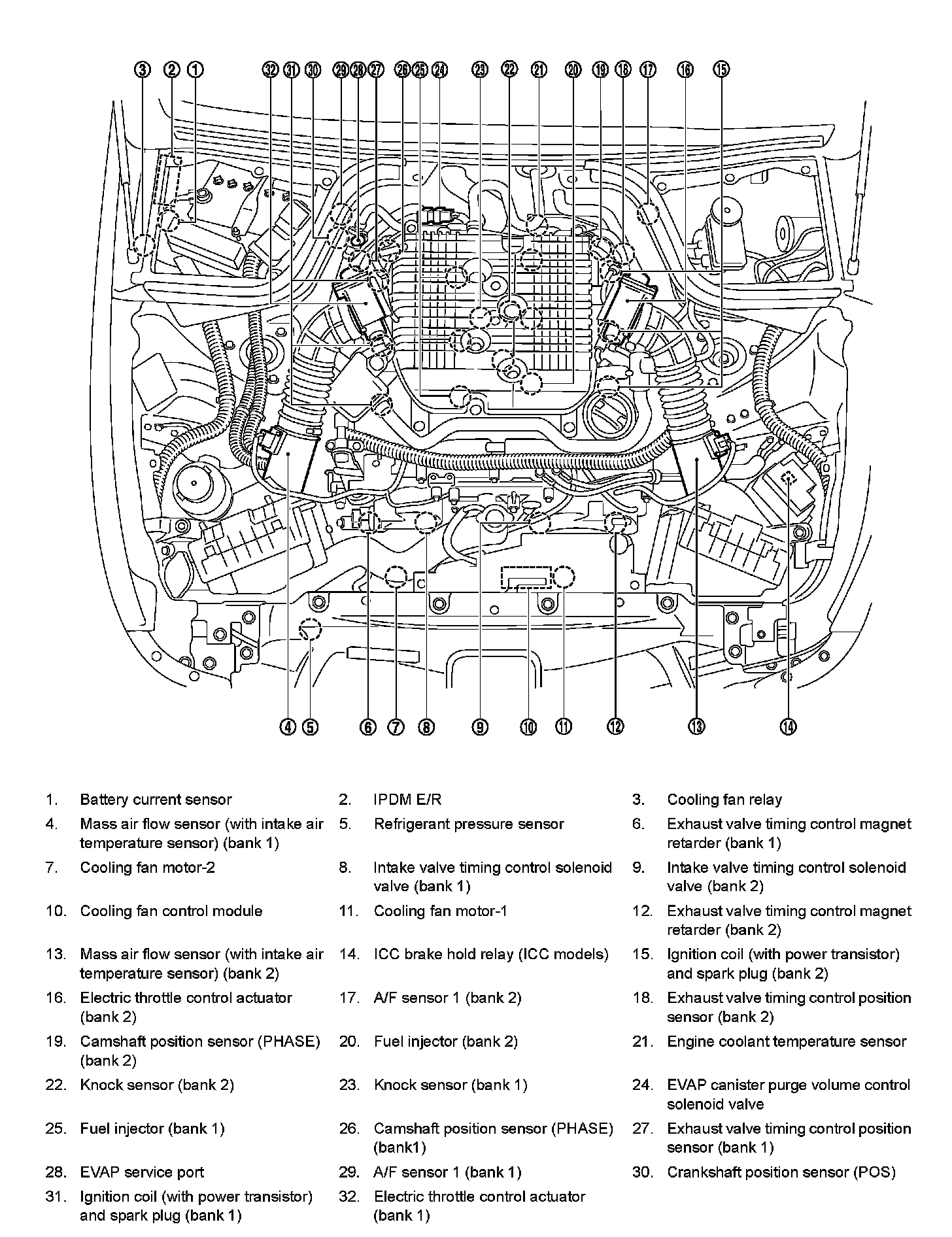 3 2 1 32 31 30 29 28 27 26 25 24 23 22 21 20 19 18 17 16 15

4 5 6 7 8 9 10 11 12 13 14

1. Battery current sensor
2. IPDM E/R
3. Cooling fan relay
4. Mass air flow sensor (with intake air temperature sensor) (bank 1)
5. Refrigerant pressure sensor
6. Exhaust valve timing control magnet retarder (bank 1)
7. Cooling fan motor-2
8. Intake valve timing control solenoid valve (bank 1)
9. Intake valve timing control solenoid valve (bank 2)
10. Cooling fan control module
11. Cooling fan motor-1
12. Exhaust valve timing control magnet retarder (bank 2)
13. Mass air flow sensor (with intake air temperature sensor) (bank 2)
14. ICC brake hold relay (ICC models)
15. Ignition coil (with power transistor) and spark plug (bank 2)
16. Electric throttle control actuator (bank 2)
17. A/F sensor 1 (bank 2)
18. Exhaust valve timing control position sensor (bank 2)
19. Camshaft position sensor (PHASE) (bank 2)
20. Fuel injector (bank 2)
21. Engine coolant temperature sensor
22. Knock sensor (bank 2)
23. Knock sensor (bank 1)
24. EVAP canister purge volume control solenoid valve
25. Fuel injector (bank 1)
26. Camshaft position sensor (PHASE) (bank1)
27. Exhaust valve timing control position sensor (bank 1)
28. EVAP service port
29. A/F sensor 1 (bank 1)
30. Crankshaft position sensor (POS)
31. Ignition coil (with power transistor) and spark plug (bank 1)
32. Electric throttle control actuator (bank 1)