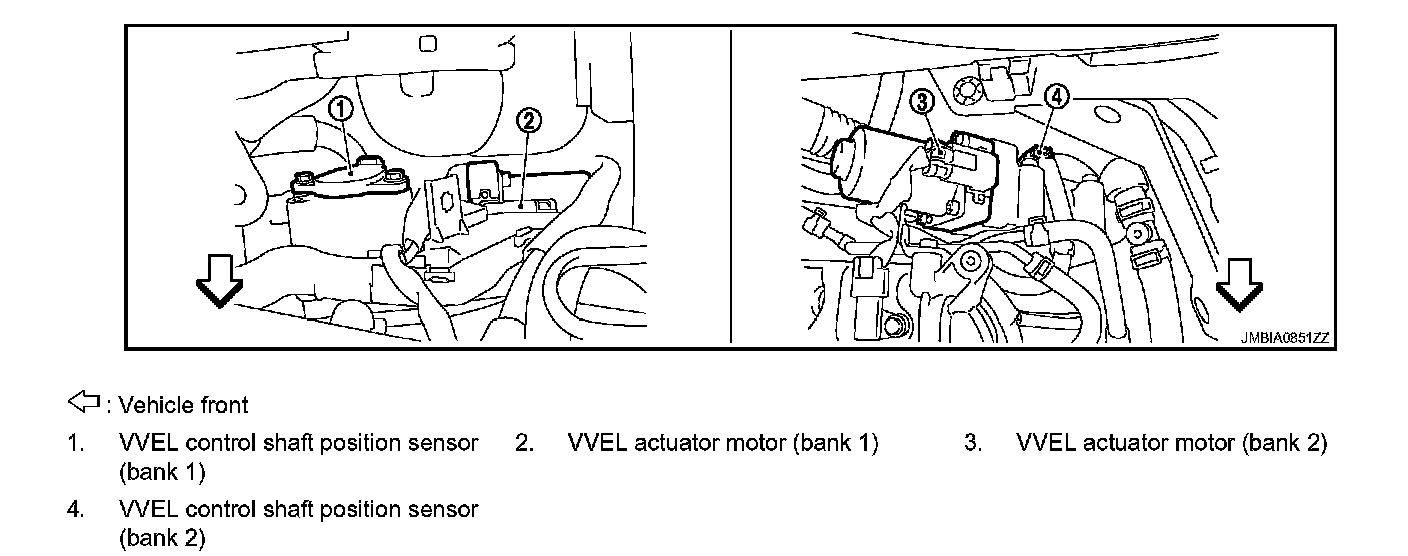 1

2

3

4

JMBIA0851ZZ

: Vehicle front

1. VVEL control shaft position sensor (bank 1)

2. VVEL actuator motor (bank 1)

3. VVEL actuator motor (bank 2)

4. VVEL control shaft position sensor (bank 2)