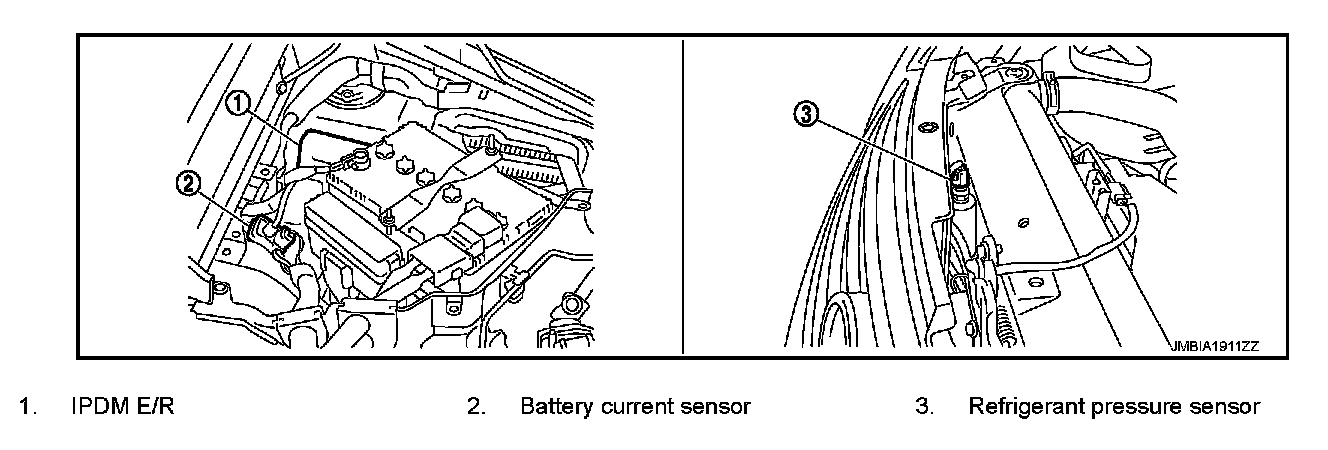 1
2
3
JMBIA1911ZZ

1. IPDM E/R
2. Battery current sensor
3. Refrigerant pressure sensor