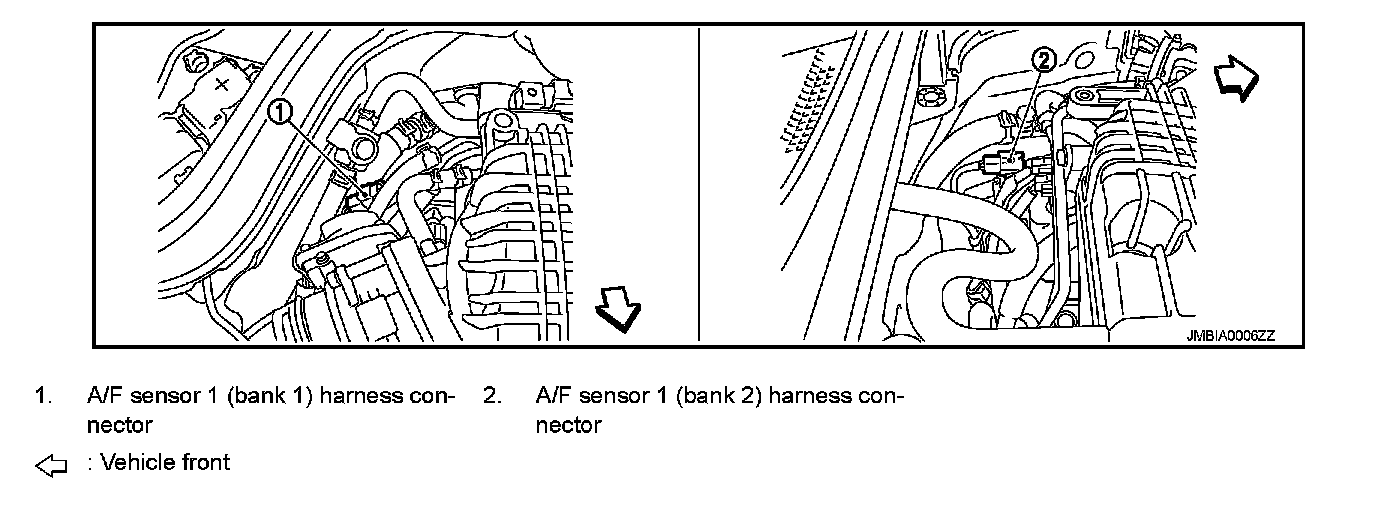 1

2

JMBIA0006ZZ

1. A/F sensor 1 (bank 1) harness connector

2. A/F sensor 1 (bank 2) harness connector

: Vehicle front