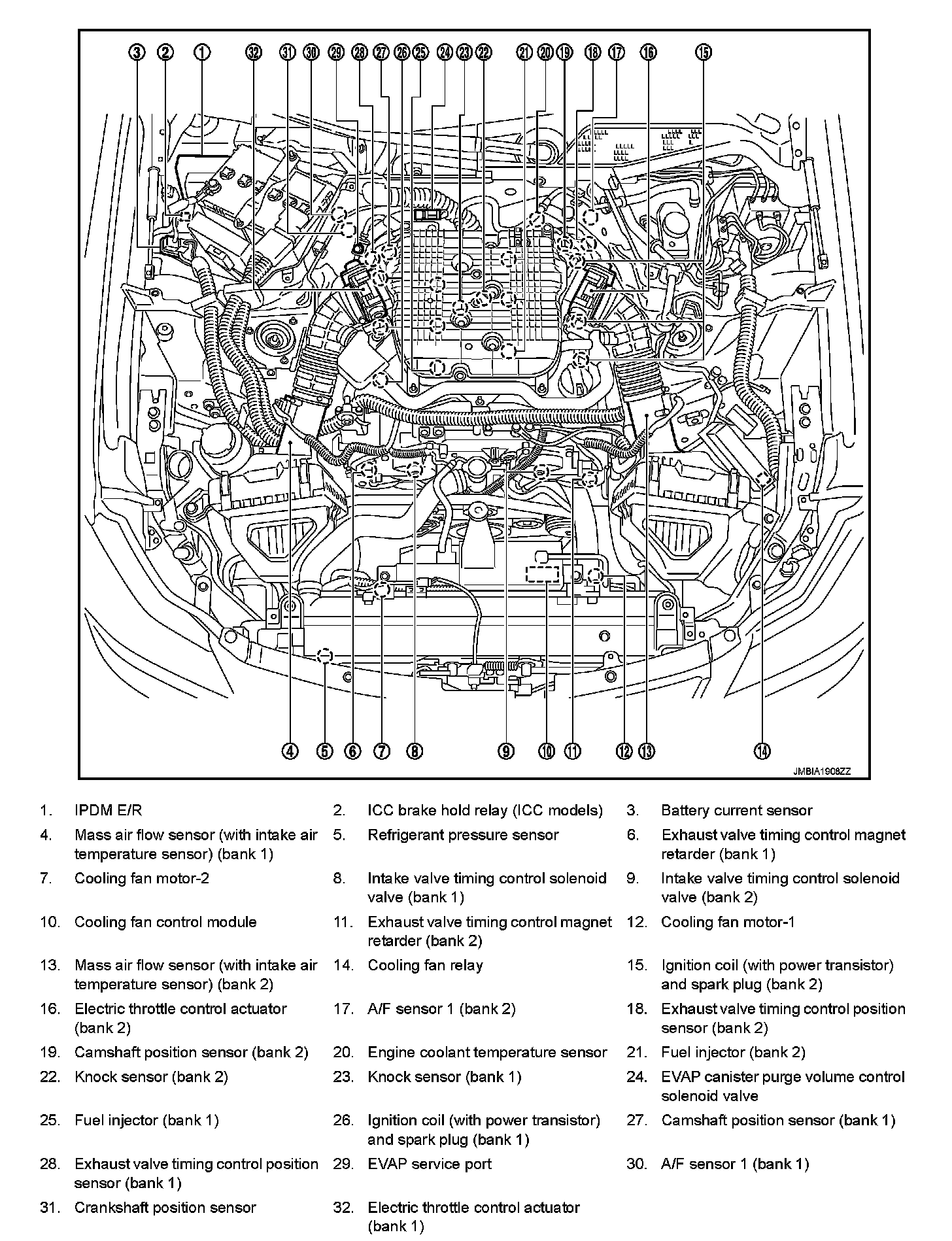 ③ ② ① ㉜ ㉛ ㉚ ㉙ ㉘ ㉗ ㉖ ㉕ ㉔ ㉓ ㉒ ㉑ ⑳ ⑲ ⑱ ⑰ ⑯ ⑮

④ ⑤ ⑥ ⑦ ⑧ ⑨ ⑩ ⑪ ⑫ ⑬ ⑭

JMBIA1908ZZ

1. IPDM E/R
2. ICC brake hold relay (ICC models)
3. Battery current sensor
4. Mass air flow sensor (with intake air temperature sensor) (bank 1)
5. Refrigerant pressure sensor
6. Exhaust valve timing control magnet retarder (bank 1)
7. Cooling fan motor-2
8. Intake valve timing control solenoid valve (bank 1)
9. Intake valve timing control solenoid valve (bank 2)
10. Cooling fan control module
11. Exhaust valve timing control magnet retarder (bank 2)
12. Cooling fan motor-1
13. Mass air flow sensor (with intake air temperature sensor) (bank 2)
14. Cooling fan relay
15. Ignition coil (with power transistor) and spark plug (bank 2)
16. Electric throttle control actuator (bank 2)
17. A/F sensor 1 (bank 2)
18. Exhaust valve timing control position sensor (bank 2)
19. Camshaft position sensor (bank 2)
20. Engine coolant temperature sensor
21. Fuel injector (bank 2)
22. Knock sensor (bank 2)
23. Knock sensor (bank 1)
24. EVAP canister purge volume control solenoid valve
25. Fuel injector (bank 1)
26. Ignition coil (with power transistor) and spark plug (bank 1)
27. Camshaft position sensor (bank 1)
28. Exhaust valve timing control position sensor (bank 1)
29. EVAP service port
30. A/F sensor 1 (bank 1)
31. Crankshaft position sensor
32. Electric throttle control actuator (bank 1)