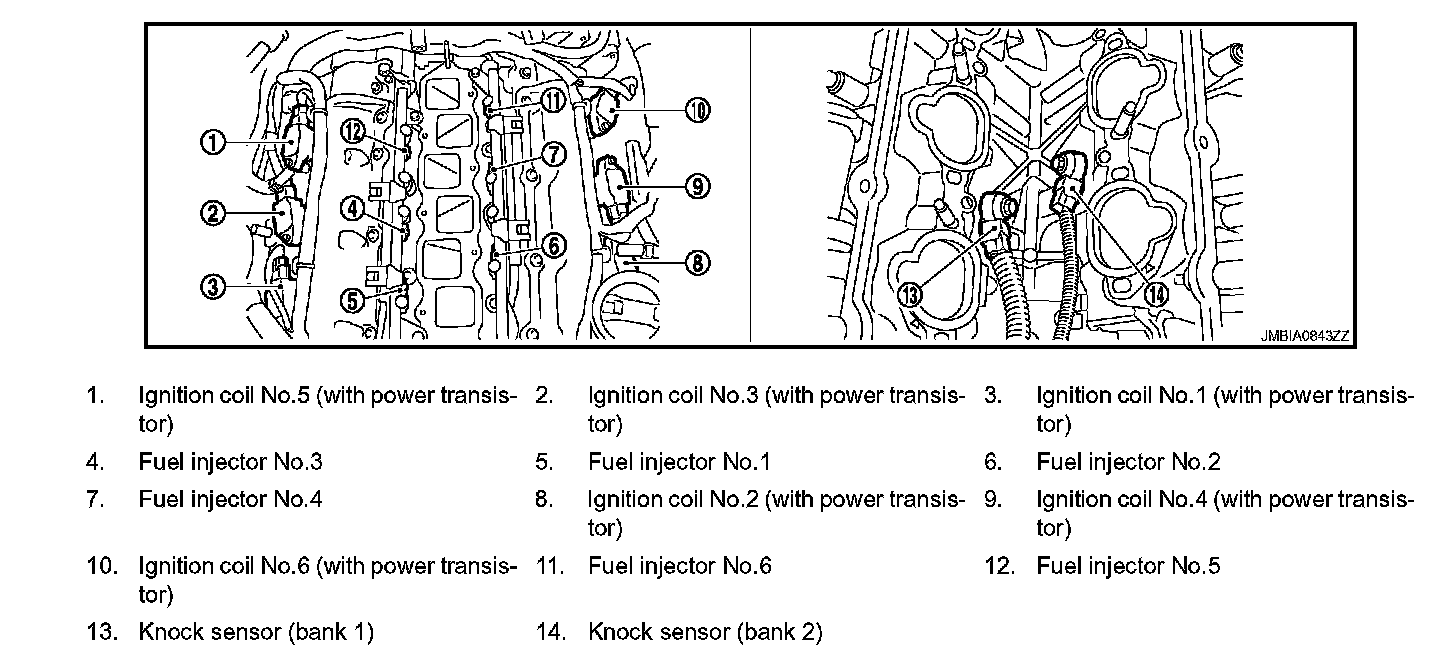 1
2
3
4
5
6
7
8
9
10
11
12
13
14
JMBIA0843ZZ

1. Ignition coil No.5 (with power transistor)
2. Ignition coil No.3 (with power transistor)
3. Ignition coil No.1 (with power transistor)
4. Fuel injector No.3
5. Fuel injector No.1
6. Fuel injector No.2
7. Fuel injector No.4
8. Ignition coil No.2 (with power transistor)
9. Ignition coil No.4 (with power transistor)
10. Ignition coil No.6 (with power transistor)
11. Fuel injector No.6
12. Fuel injector No.5
13. Knock sensor (bank 1)
14. Knock sensor (bank 2)