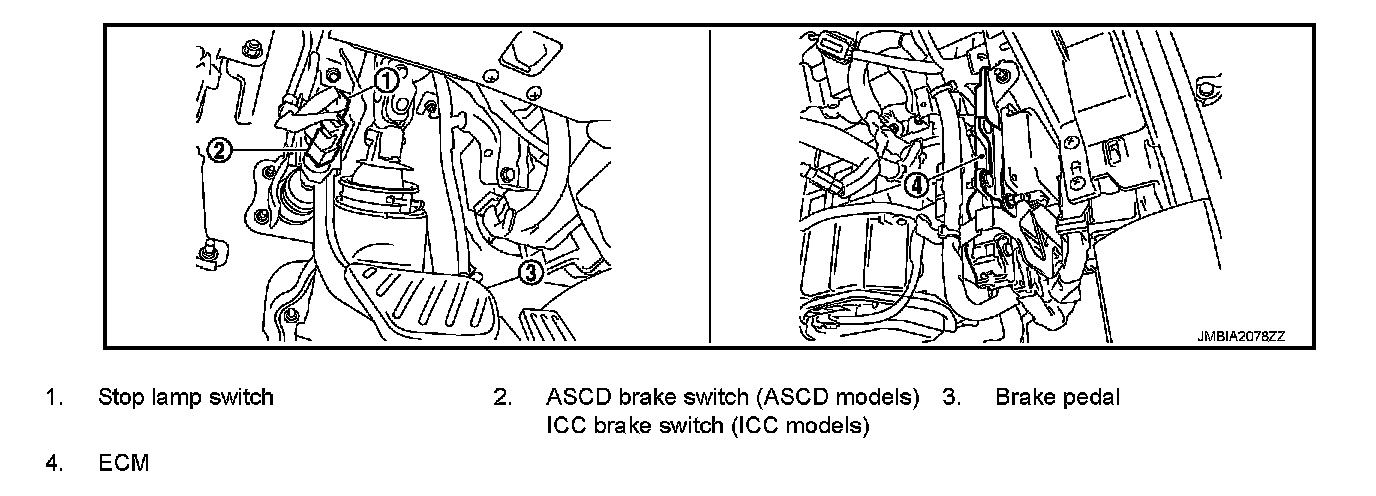 1
2
3
4
JMBIA2078ZZ

1. Stop lamp switch

2. ASCD brake switch (ASCD models)
ICC brake switch (ICC models)

3. Brake pedal

4. ECM