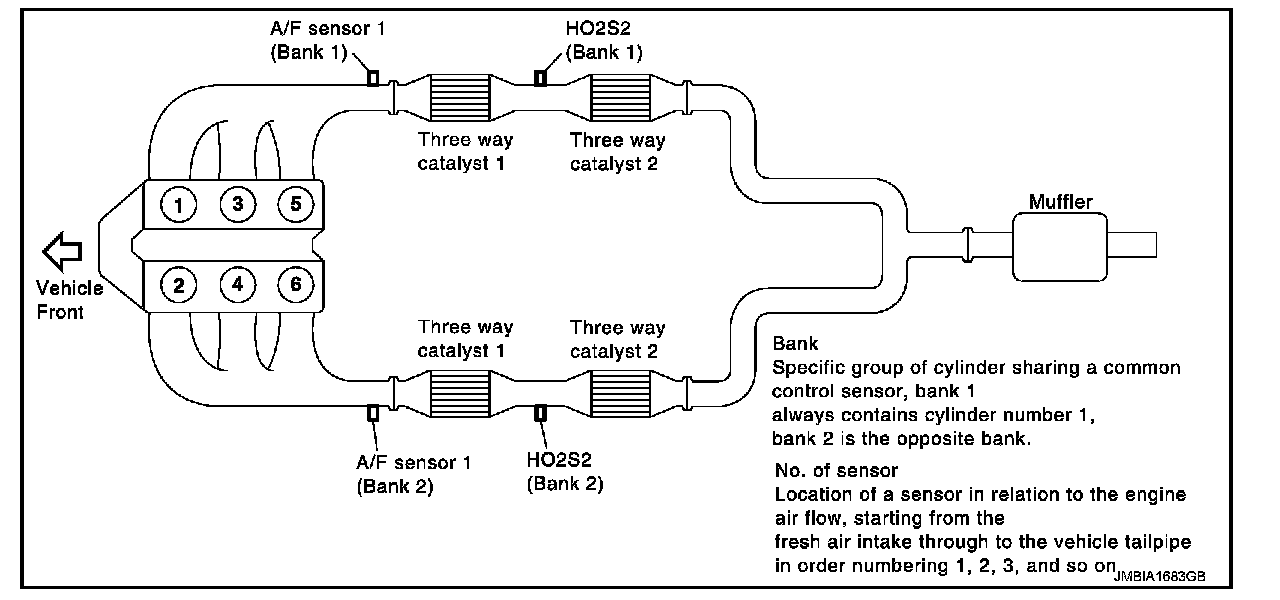 A/F sensor 1
(Bank 1)

HO2S2
(Bank 1)

Three way
catalyst 1

Three way
catalyst 2

1 3 5

2 4 6

Vehicle
Front

Muffler

Three way
catalyst 1

Three way
catalyst 2

A/F sensor 1
(Bank 2)

HO2S2
(Bank 2)

Bank
Specific group of cylinder sharing a common control sensor, bank 1 always contains cylinder number 1, bank 2 is the opposite bank.

No. of sensor
Location of a sensor in relation to the engine air flow, starting from the fresh air intake through to the vehicle tailpipe in order numbering 1, 2, 3, and so on

JMBIA1683GB