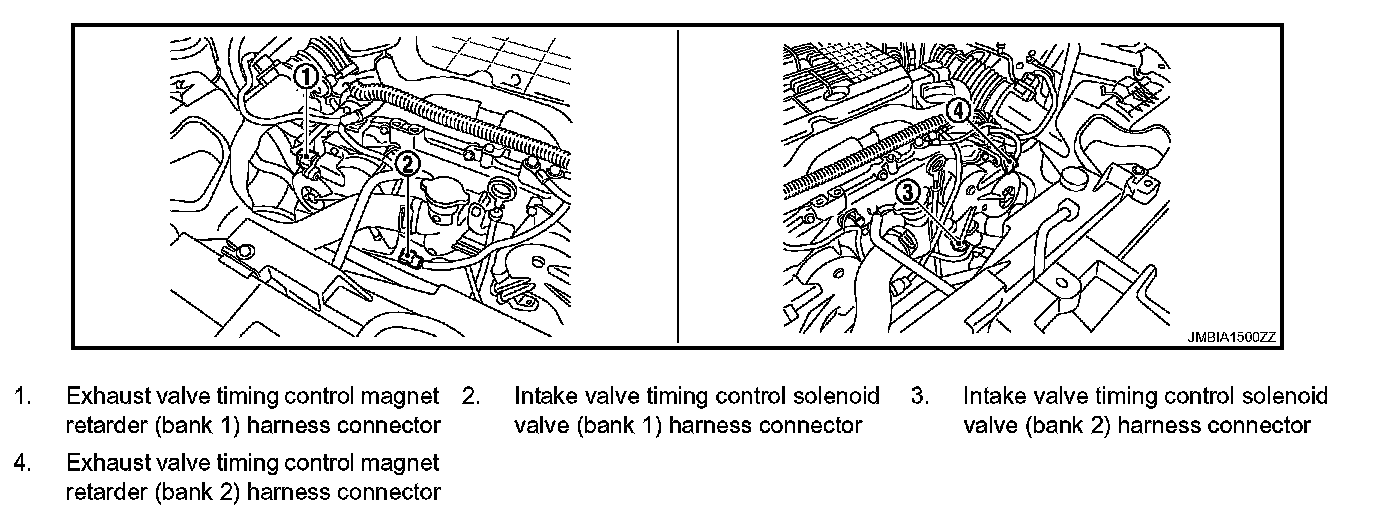 1
2
4
3
JMBIA1500ZZ

1. Exhaust valve timing control magnet retarder (bank 1) harness connector

2. Intake valve timing control solenoid valve (bank 1) harness connector

3. Intake valve timing control solenoid valve (bank 2) harness connector

4. Exhaust valve timing control magnet retarder (bank 2) harness connector